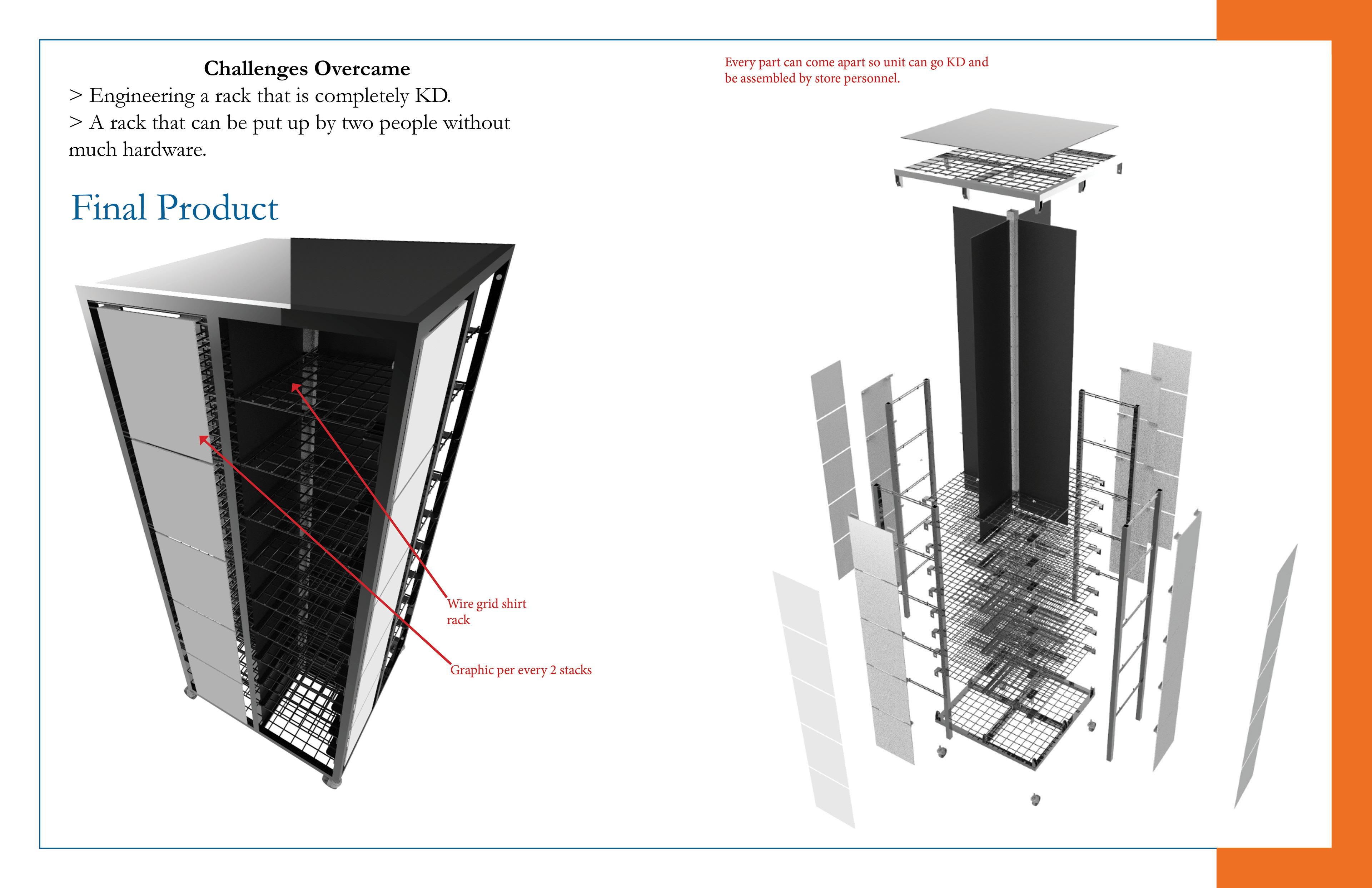 Challenges Overcame
> Engineering a rack that is completely KD.
> A rack that can be put up by two people without much hardware.

Final Product

Wire grid shirt rack

Graphic per every 2 stacks

Every part can come apart so unit can go KD and be assembled by store personnel.