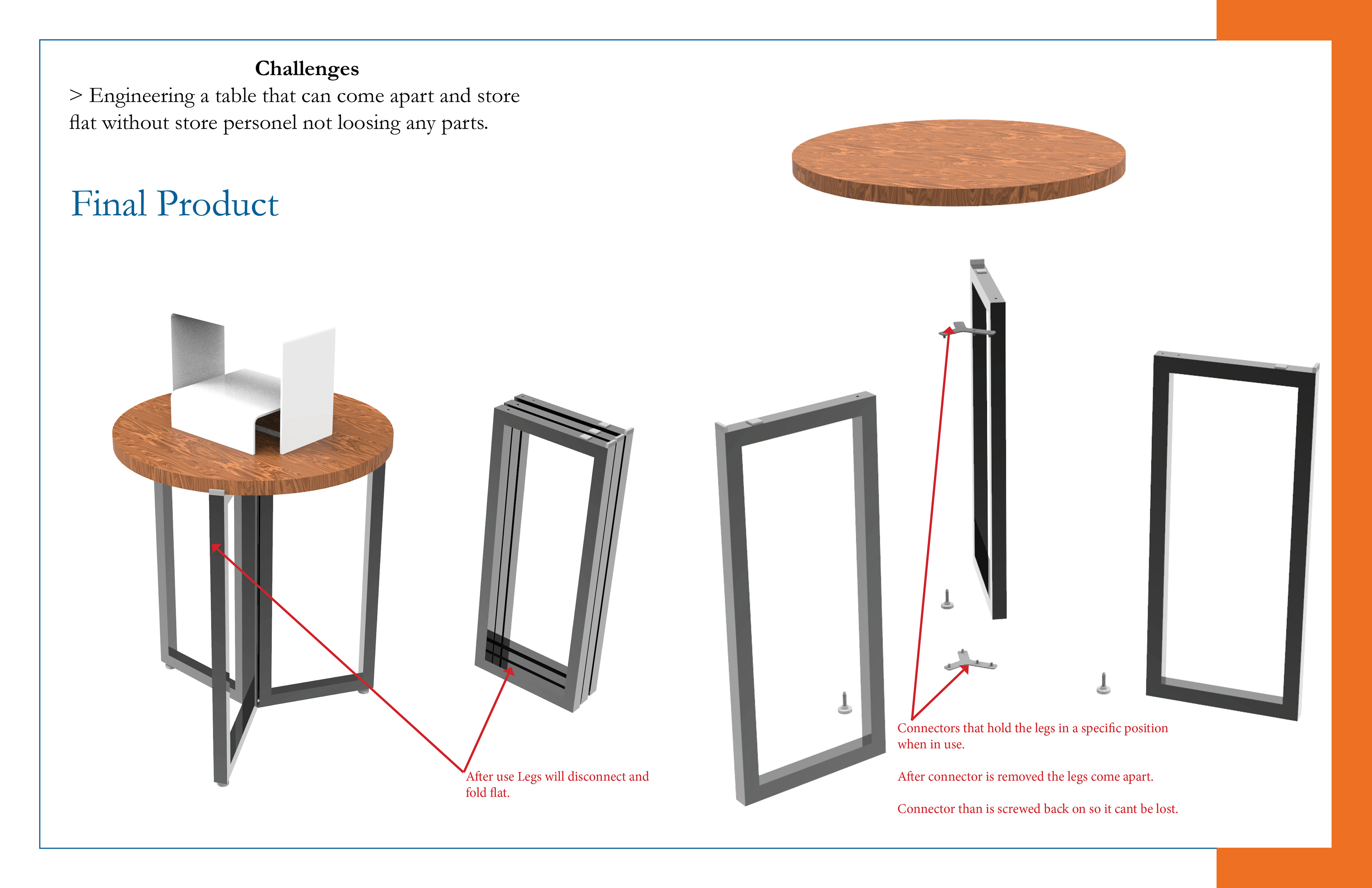 Challenges
> Engineering a table that can come apart and store flat without store personel not loosing any parts.

Final Product

After use Legs will disconnect and fold flat.

Connectors that hold the legs in a specific position when in use.

After connector is removed the legs come apart.

Connector than is screwed back on so it cant be lost.