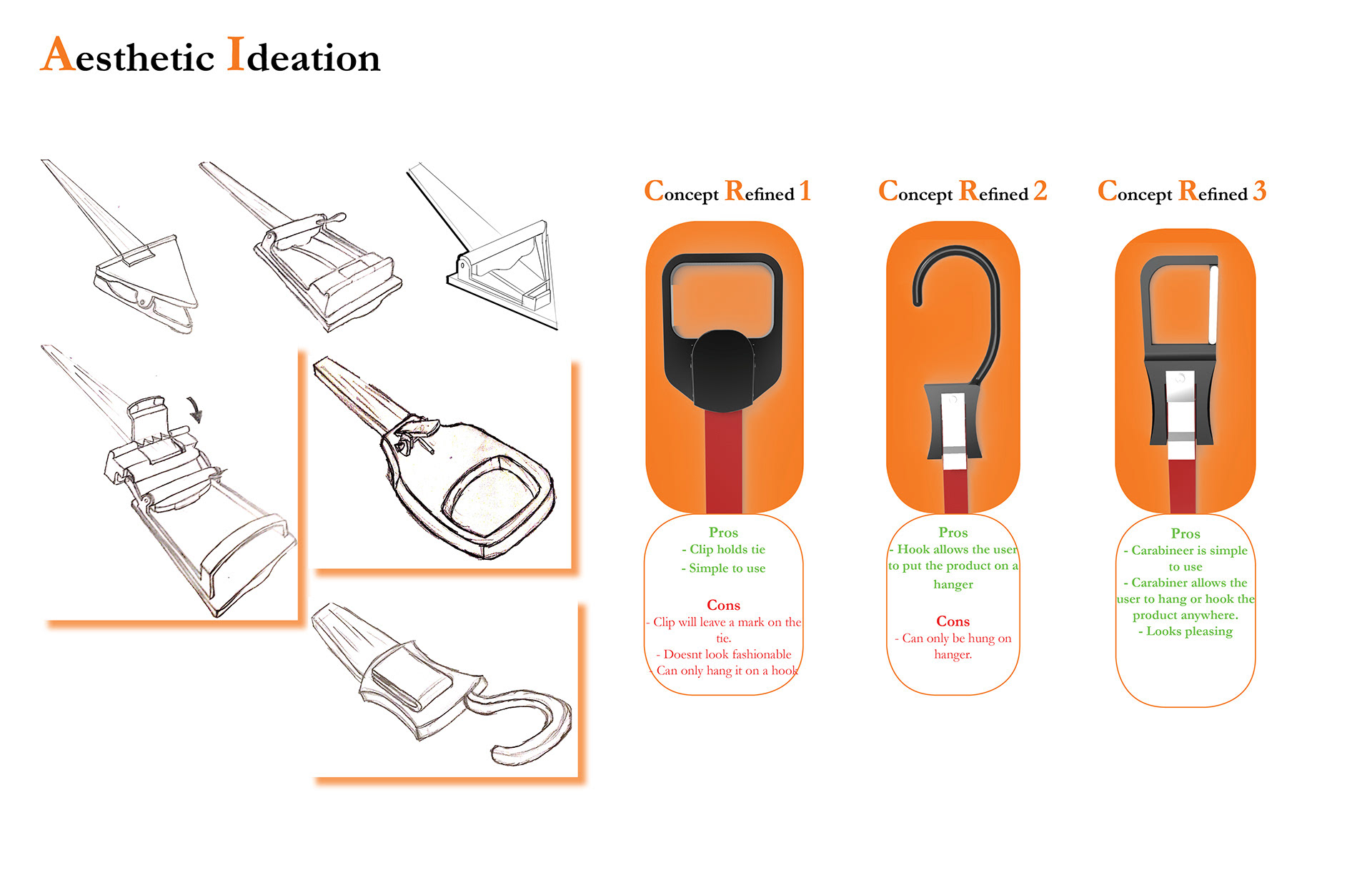 Aesthetic Ideation

Concept Refined 1

Pros
- Clip holds tie
- Simple to use

Cons
- Clip will leave a mark on the tie.
- Doesnt look fashionable
- Can only hang it on a hook

Concept Refined 2

Pros
- Hook allows the user to put the product on a hanger

Cons
- Can only be hung on hanger.

Concept Refined 3

Pros
- Carabineer is simple to use
- Carabiner allows the user to hang or hook the product anywhere.
- Looks pleasing