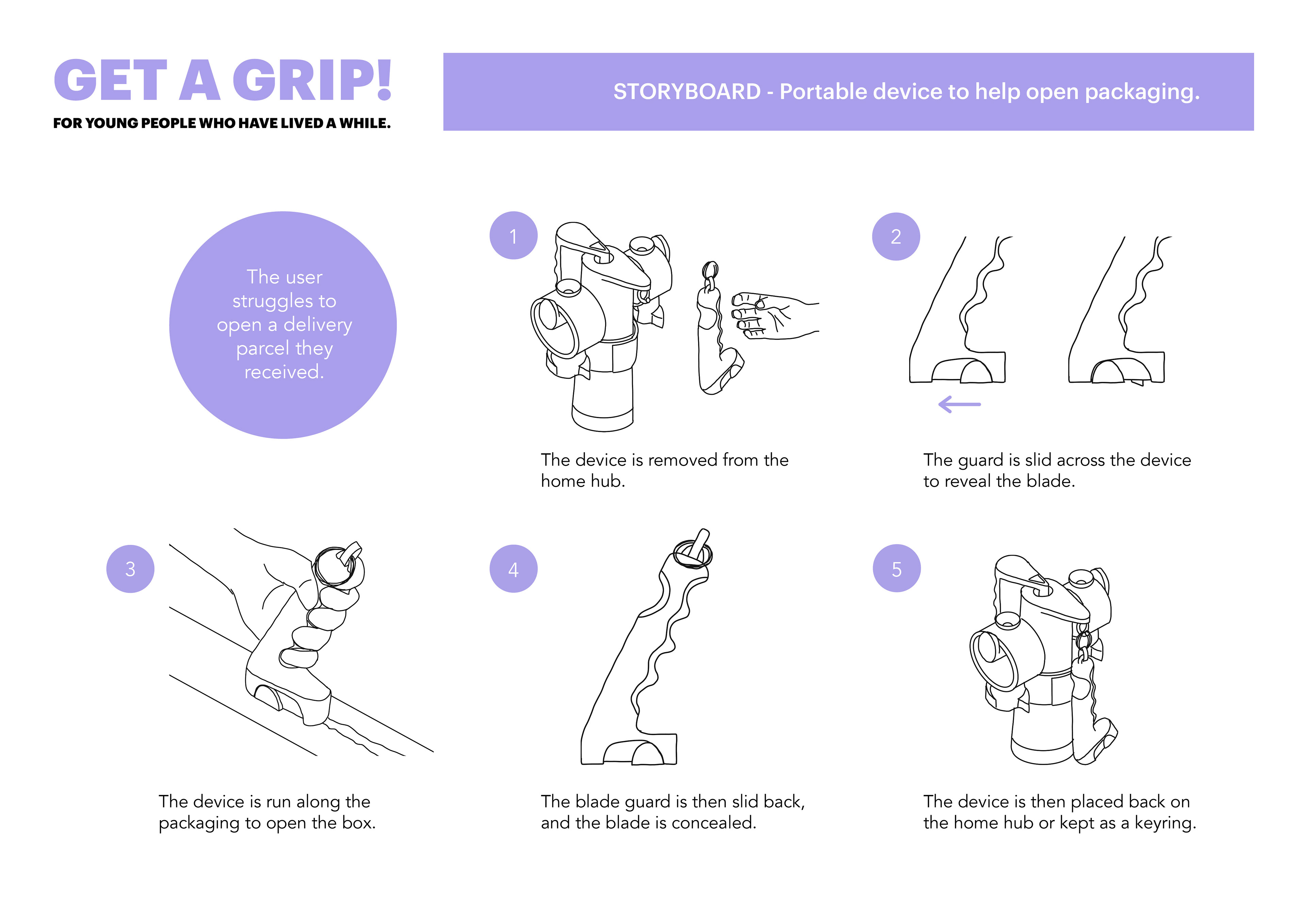 GET A GRIP!
FOR YOUNG PEOPLE WHO HAVE LIVED A WHILE.

STORYBOARD - Portable device to help open packaging.

The user struggles to open a delivery parcel they received.

1
The device is removed from the home hub.

2
The guard is slid across the device to reveal the blade.

3
The device is run along the packaging to open the box.

4
The blade guard is then slid back, and the blade is concealed.

5
The device is then placed back on the home hub or kept as a keyring.