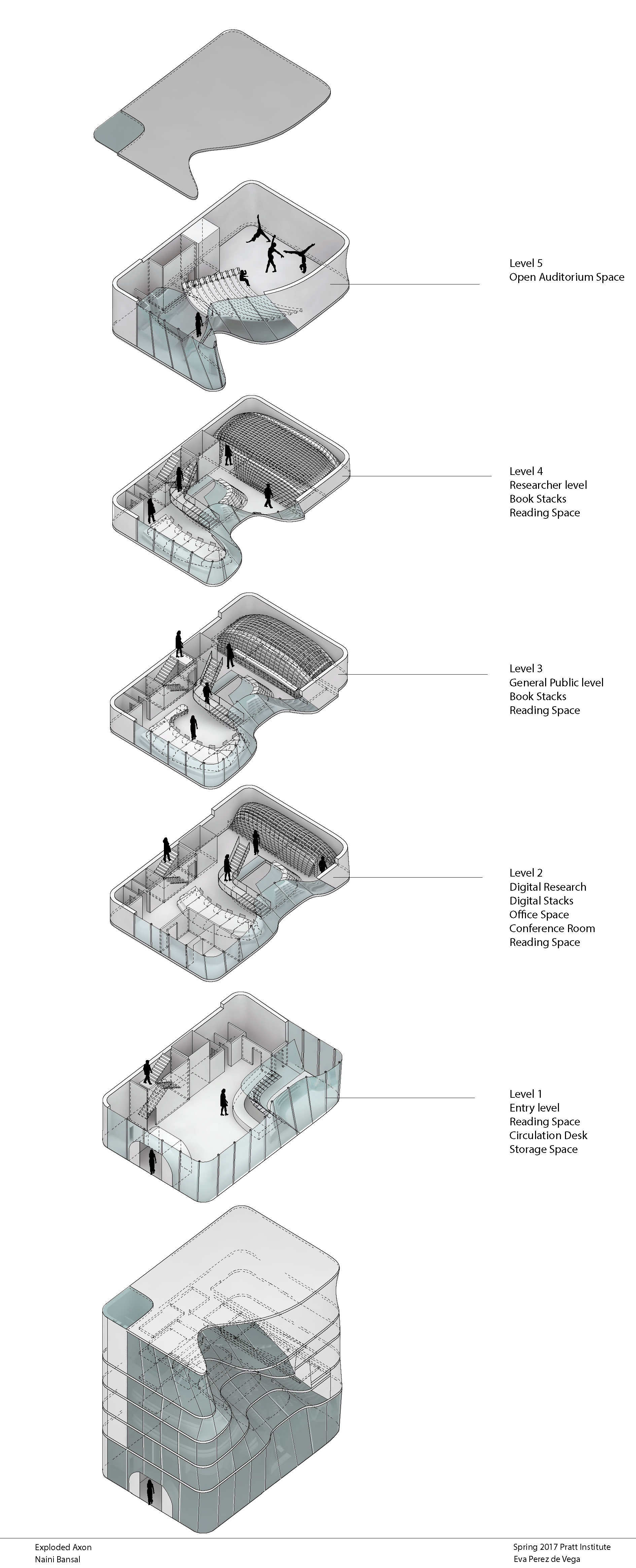 Level 5
Open Auditorium Space

Level 4
Researcher level
Book Stacks
Reading Space

Level 3
General Public level
Book Stacks
Reading Space

Level 2
Digital Research
Digital Stacks
Office Space
Conference Room
Reading Space

Level 1
Entry level
Reading Space
Circulation Desk
Storage Space

Exploded Axon
Naini Bansal

Spring 2017 Pratt Institute
Eva Perez de Vega