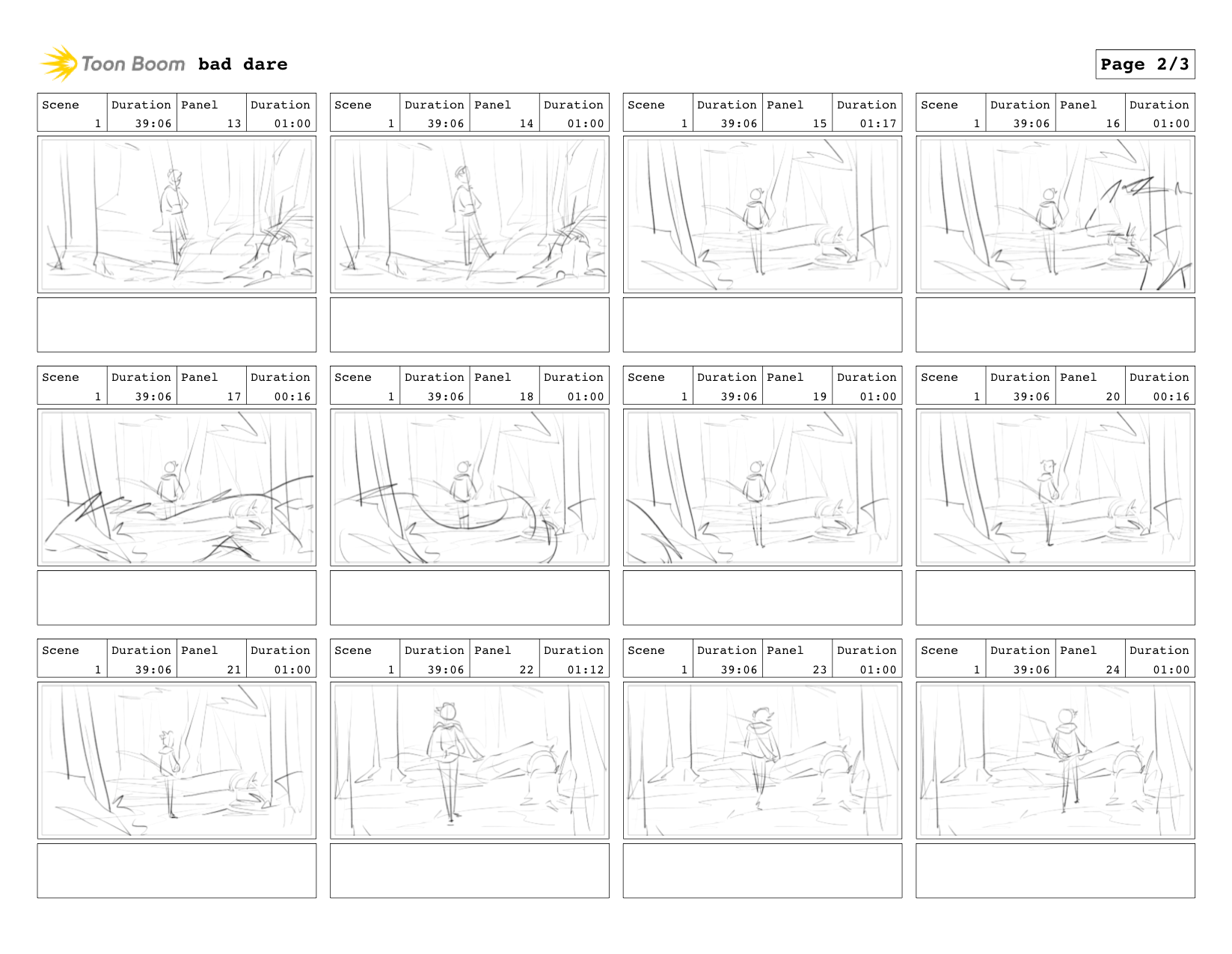 Toon Boom bad dare

Page 2/3

| Scene | Duration | Panel | Duration |
|---|---|---|---|
| 1 | 39:06 | 13 | 01:00 |

| Scene | Duration | Panel | Duration |
|---|---|---|---|
| 1 | 39:06 | 14 | 01:00 |

| Scene | Duration | Panel | Duration |
|---|---|---|---|
| 1 | 39:06 | 15 | 01:17 |

| Scene | Duration | Panel | Duration |
|---|---|---|---|
| 1 | 39:06 | 16 | 01:00 |

| Scene | Duration | Panel | Duration |
|---|---|---|---|
| 1 | 39:06 | 17 | 00:16 |

| Scene | Duration | Panel | Duration |
|---|---|---|---|
| 1 | 39:06 | 18 | 01:00 |

| Scene | Duration | Panel | Duration |
|---|---|---|---|
| 1 | 39:06 | 19 | 01:00 |

| Scene | Duration | Panel | Duration |
|---|---|---|---|
| 1 | 39:06 | 20 | 00:16 |

| Scene | Duration | Panel | Duration |
|---|---|---|---|
| 1 | 39:06 | 21 | 01:00 |

| Scene | Duration | Panel | Duration |
|---|---|---|---|
| 1 | 39:06 | 22 | 01:12 |

| Scene | Duration | Panel | Duration |
|---|---|---|---|
| 1 | 39:06 | 23 | 01:00 |

| Scene | Duration | Panel | Duration |
|---|---|---|---|
| 1 | 39:06 | 24 | 01:00 |