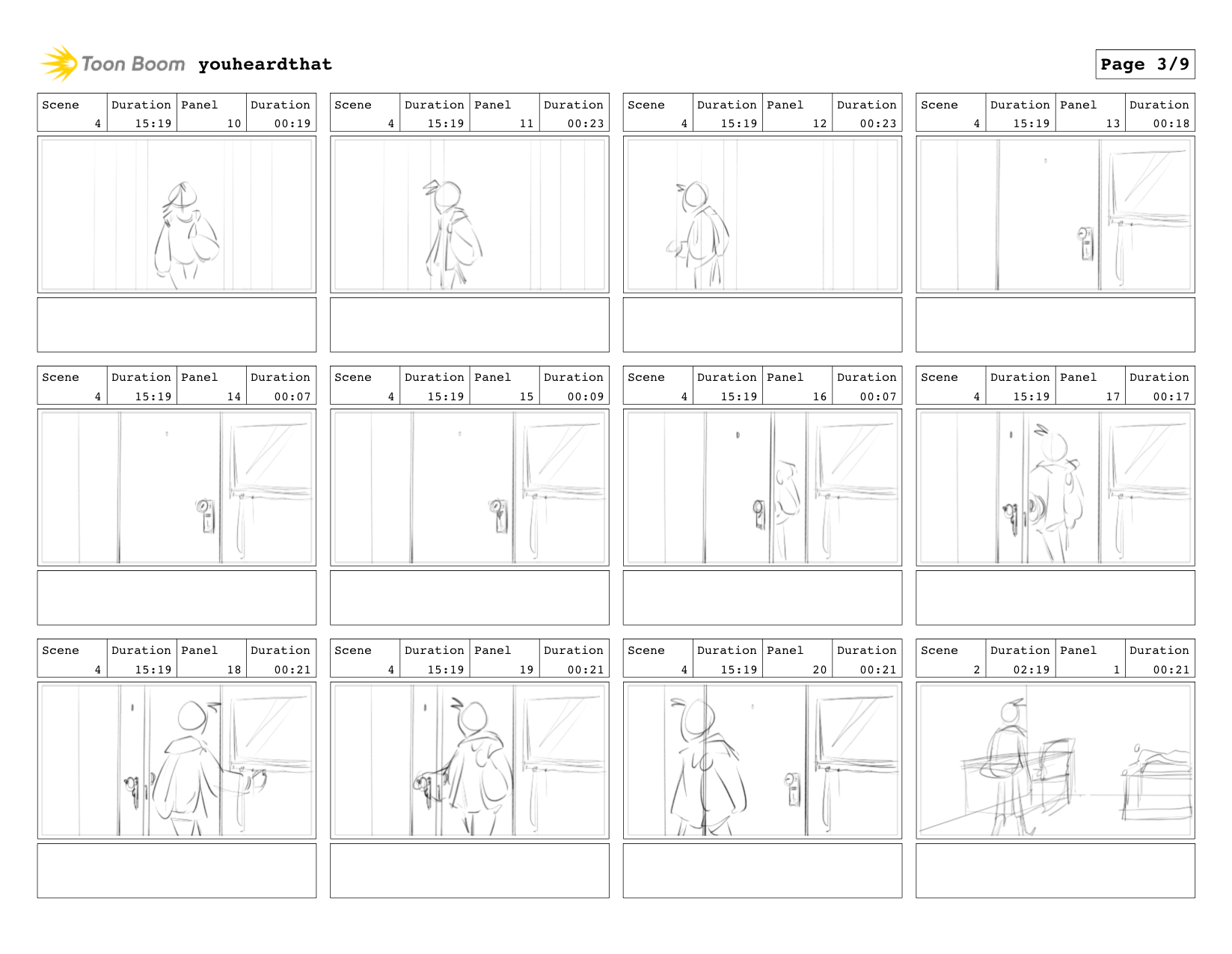 Toon Boom youheardthat

Page 3/9

| Scene | Duration | Panel | Duration |
|---|---|---|---|
| 4 | 15:19 | 10 | 00:19 |

| Scene | Duration | Panel | Duration |
|---|---|---|---|
| 4 | 15:19 | 11 | 00:23 |

| Scene | Duration | Panel | Duration |
|---|---|---|---|
| 4 | 15:19 | 12 | 00:23 |

| Scene | Duration | Panel | Duration |
|---|---|---|---|
| 4 | 15:19 | 13 | 00:18 |

| Scene | Duration | Panel | Duration |
|---|---|---|---|
| 4 | 15:19 | 14 | 00:07 |

| Scene | Duration | Panel | Duration |
|---|---|---|---|
| 4 | 15:19 | 15 | 00:09 |

| Scene | Duration | Panel | Duration |
|---|---|---|---|
| 4 | 15:19 | 16 | 00:07 |

| Scene | Duration | Panel | Duration |
|---|---|---|---|
| 4 | 15:19 | 17 | 00:17 |

| Scene | Duration | Panel | Duration |
|---|---|---|---|
| 4 | 15:19 | 18 | 00:21 |

| Scene | Duration | Panel | Duration |
|---|---|---|---|
| 4 | 15:19 | 19 | 00:21 |

| Scene | Duration | Panel | Duration |
|---|---|---|---|
| 4 | 15:19 | 20 | 00:21 |

| Scene | Duration | Panel | Duration |
|---|---|---|---|
| 2 | 02:19 | 1 | 00:21 |