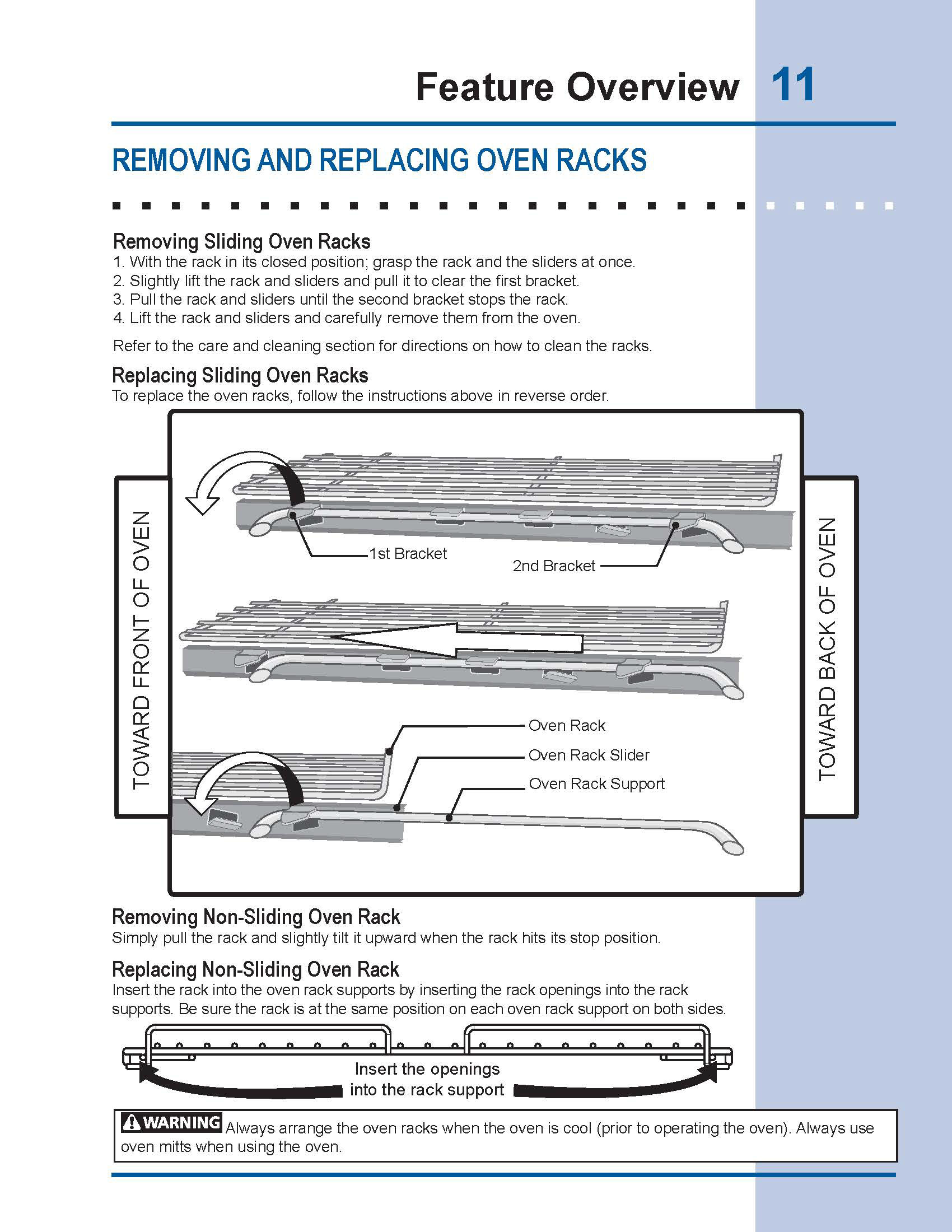 Feature Overview 11

REMOVING AND REPLACING OVEN RACKS

Removing Sliding Oven Racks
1. With the rack in its closed position; grasp the rack and the sliders at once.
2. Slightly lift the rack and sliders and pull it to clear the first bracket.
3. Pull the rack and sliders until the second bracket stops the rack.
4. Lift the rack and sliders and carefully remove them from the oven.

Refer to the care and cleaning section for directions on how to clean the racks.

Replacing Sliding Oven Racks
To replace the oven racks, follow the instructions above in reverse order.

TOWARD FRONT OF OVEN

1st Bracket

2nd Bracket

Oven Rack

Oven Rack Slider

Oven Rack Support

TOWARD BACK OF OVEN

Removing Non-Sliding Oven Rack
Simply pull the rack and slightly tilt it upward when the rack hits its stop position.

Replacing Non-Sliding Oven Rack
Insert the rack into the oven rack supports by inserting the rack openings into the rack supports. Be sure the rack is at the same position on each oven rack support on both sides.

Insert the openings into the rack support

WARNING Always arrange the oven racks when the oven is cool (prior to operating the oven). Always use oven mitts when using the oven.