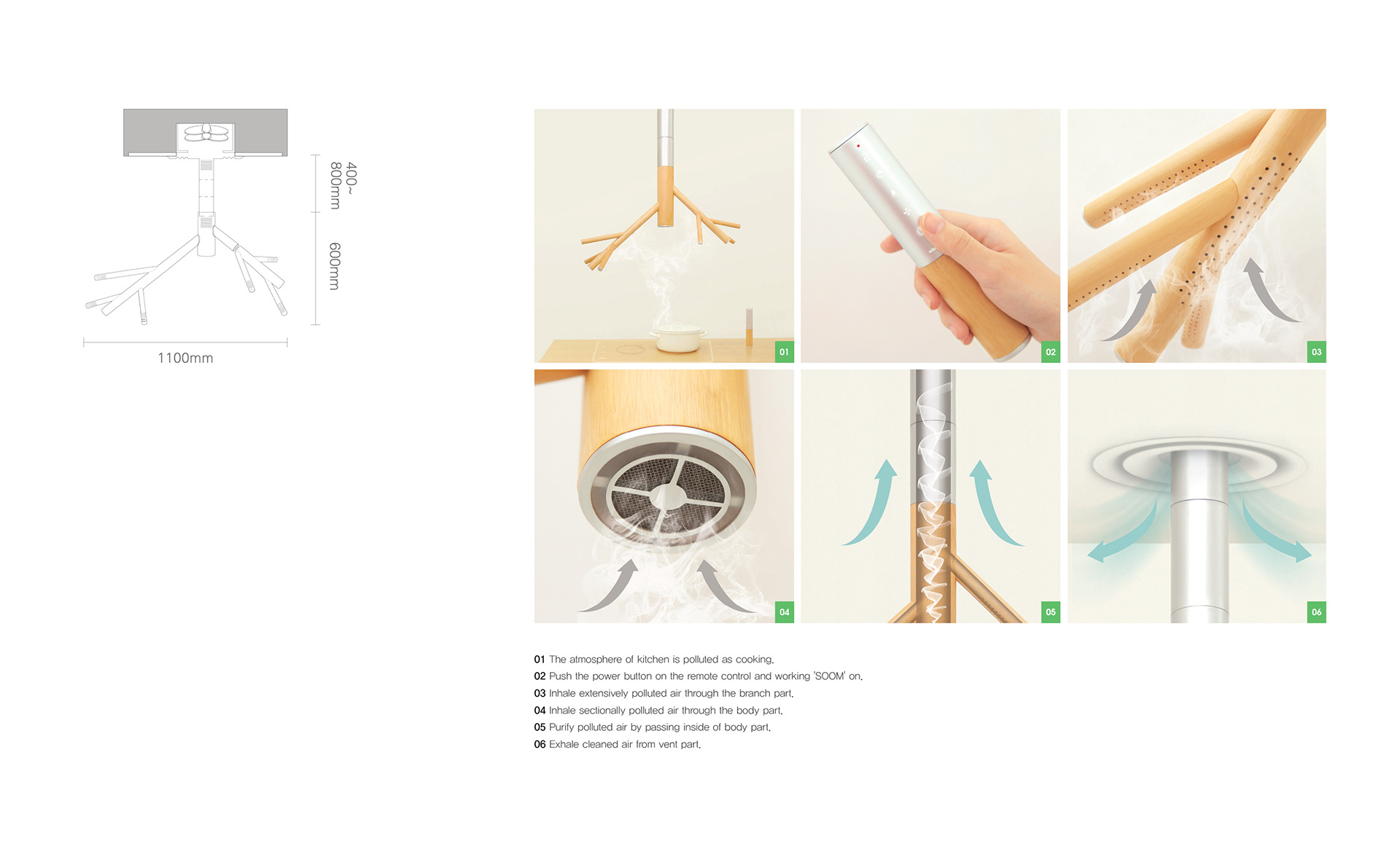 400~
800mm

600mm

1100mm

01

02

03

04

05

06

01 The atmosphere of kitchen is polluted as cooking.
02 Push the power button on the remote control and working 'SOOM' on.
03 Inhale extensively polluted air through the branch part.
04 Inhale sectionally polluted air through the body part.
05 Purify polluted air by passing inside of body part.
06 Exhale cleaned air from vent part.