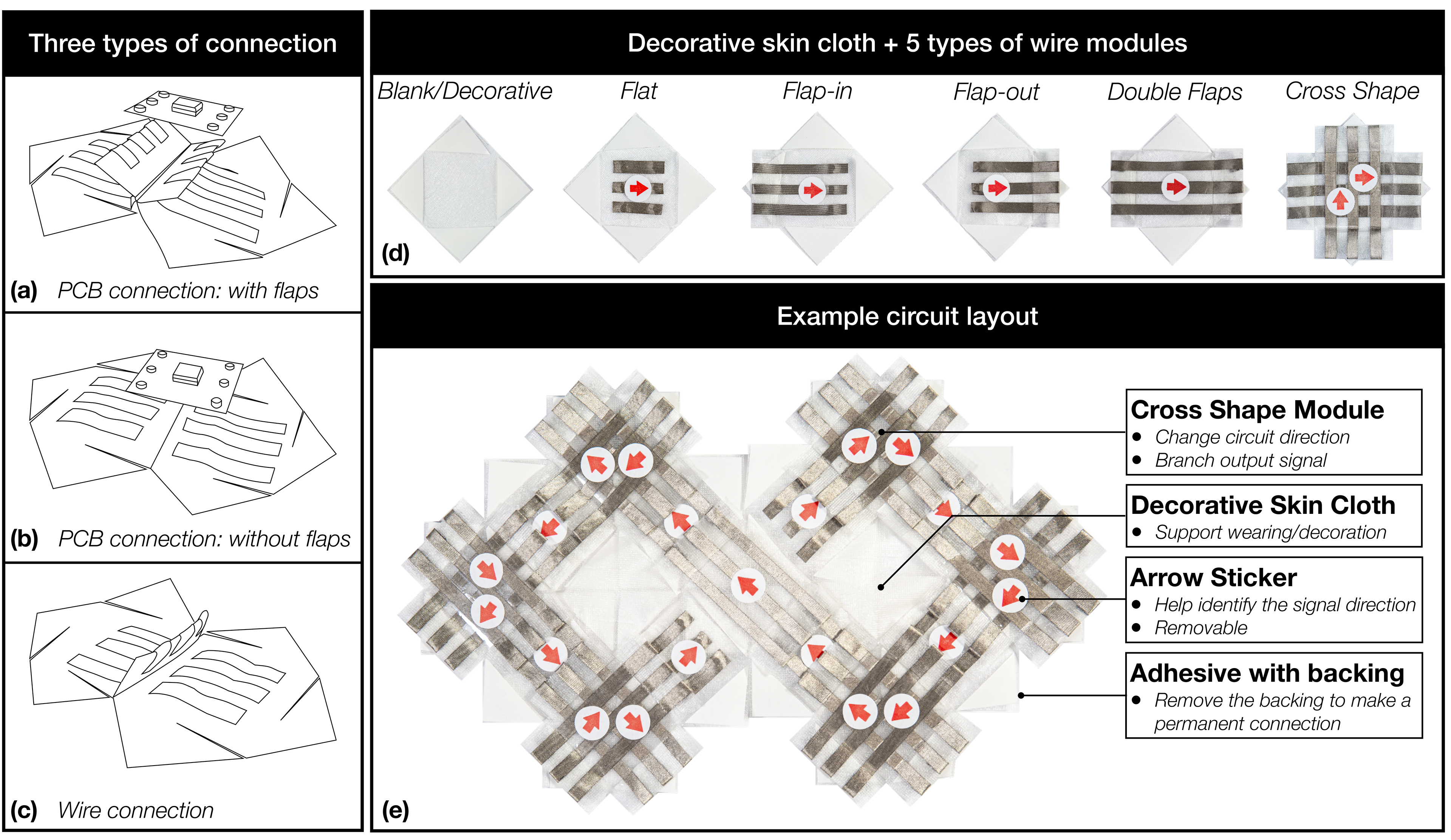 Three types of connection

(a) PCB connection: with flaps

(b) PCB connection: without flaps

(c) Wire connection

Decorative skin cloth + 5 types of wire modules

Blank/Decorative Flat Flap-in Flap-out Double Flaps Cross Shape

(d)

Example circuit layout

Cross Shape Module
• Change circuit direction
• Branch output signal

Decorative Skin Cloth
• Support wearing/decoration

Arrow Sticker
• Help identify the signal direction
• Removable

Adhesive with backing
• Remove the backing to make a permanent connection

(e)