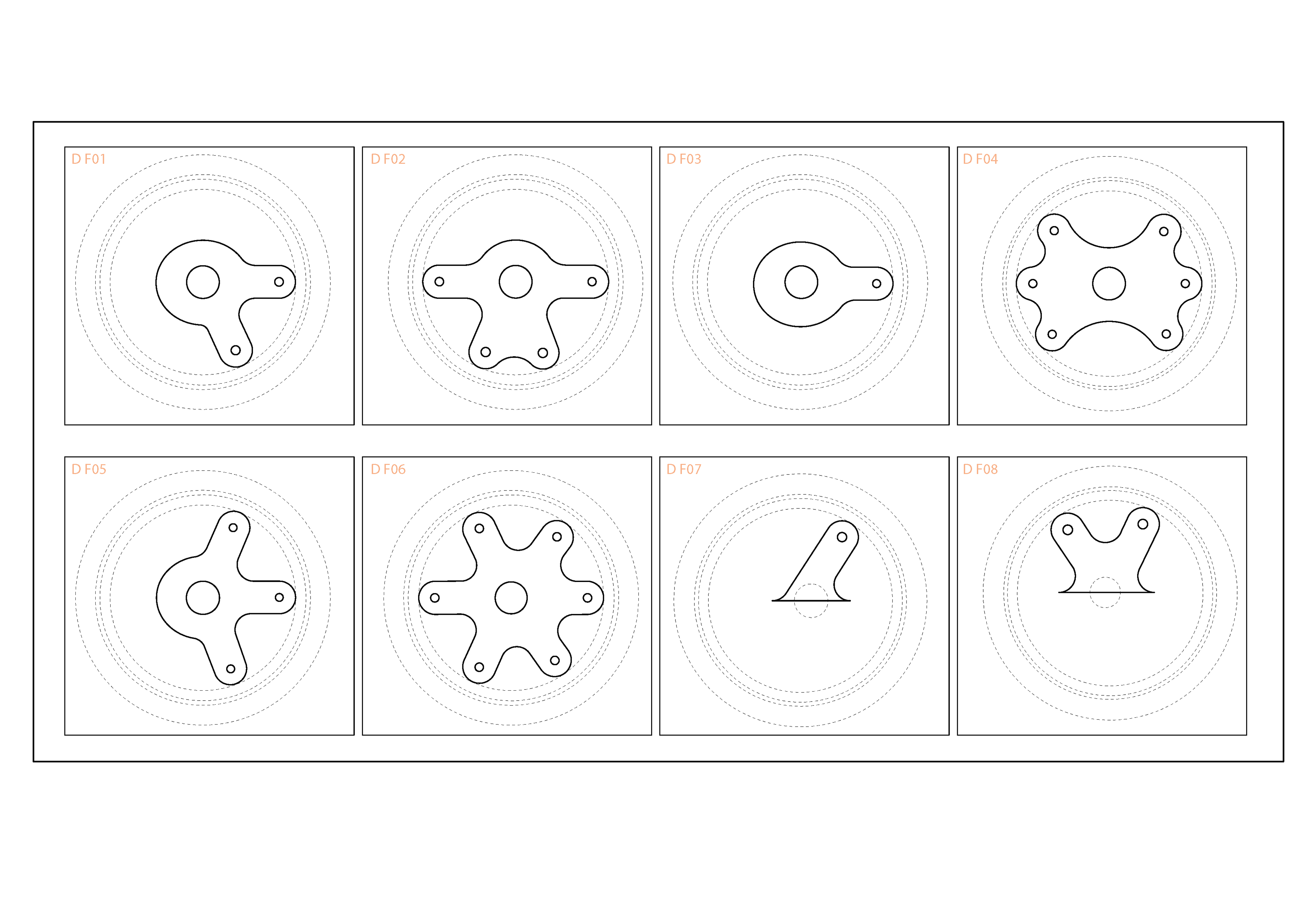 D F01

D F02

D F03

D F04

D F05

D F06

D F07

D F08