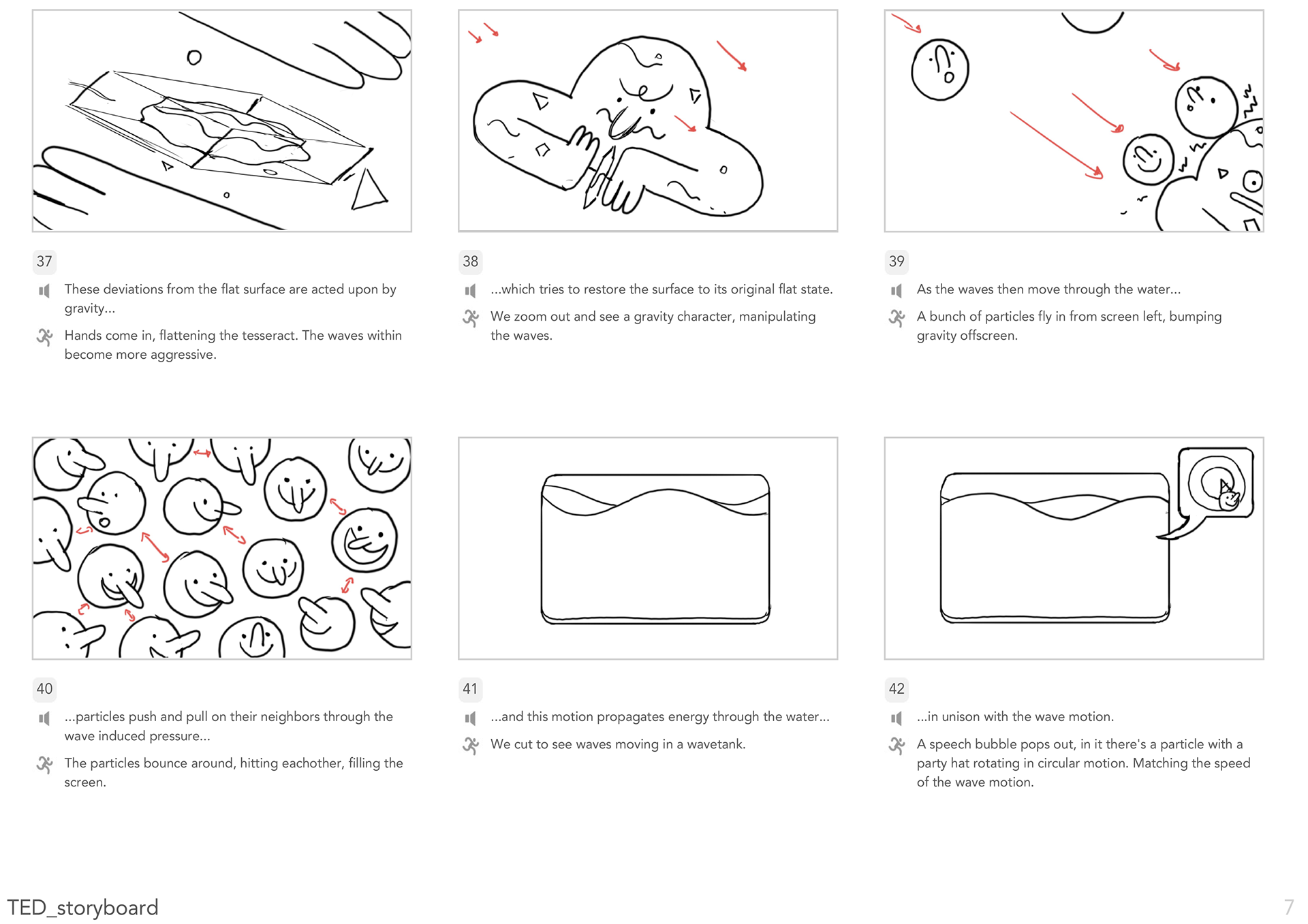 37

These deviations from the flat surface are acted upon by gravity...

Hands come in, flattening the tesseract. The waves within become more aggressive.

38

...which tries to restore the surface to its original flat state.

We zoom out and see a gravity character, manipulating the waves.

39

As the waves then move through the water...

A bunch of particles fly in from screen left, bumping gravity offscreen.

40

...particles push and pull on their neighbors through the wave induced pressure...

The particles bounce around, hitting eachother, filling the screen.

41

...and this motion propagates energy through the water...

We cut to see waves moving in a wavetank.

42

...in unison with the wave motion.

A speech bubble pops out, in it there's a particle with a party hat rotating in circular motion. Matching the speed of the wave motion.

TED_storyboard

7