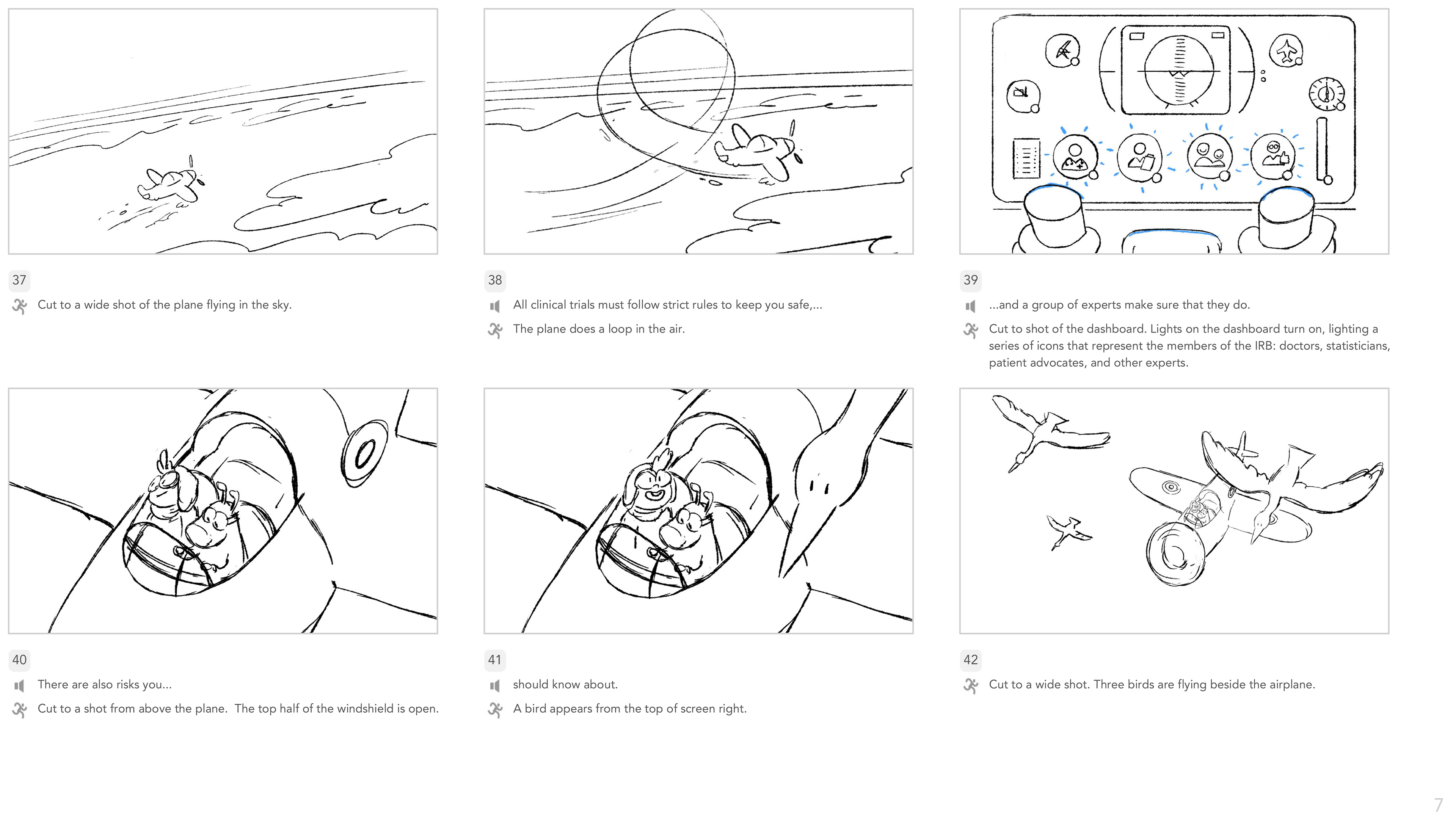 37

Cut to a wide shot of the plane flying in the sky.

38

All clinical trials must follow strict rules to keep you safe,...

The plane does a loop in the air.

39

...and a group of experts make sure that they do.

Cut to shot of the dashboard. Lights on the dashboard turn on, lighting a series of icons that represent the members of the IRB: doctors, statisticians, patient advocates, and other experts.

40

There are also risks you...

Cut to a shot from above the plane. The top half of the windshield is open.

41

should know about.

A bird appears from the top of screen right.

42

Cut to a wide shot. Three birds are flying beside the airplane.

7