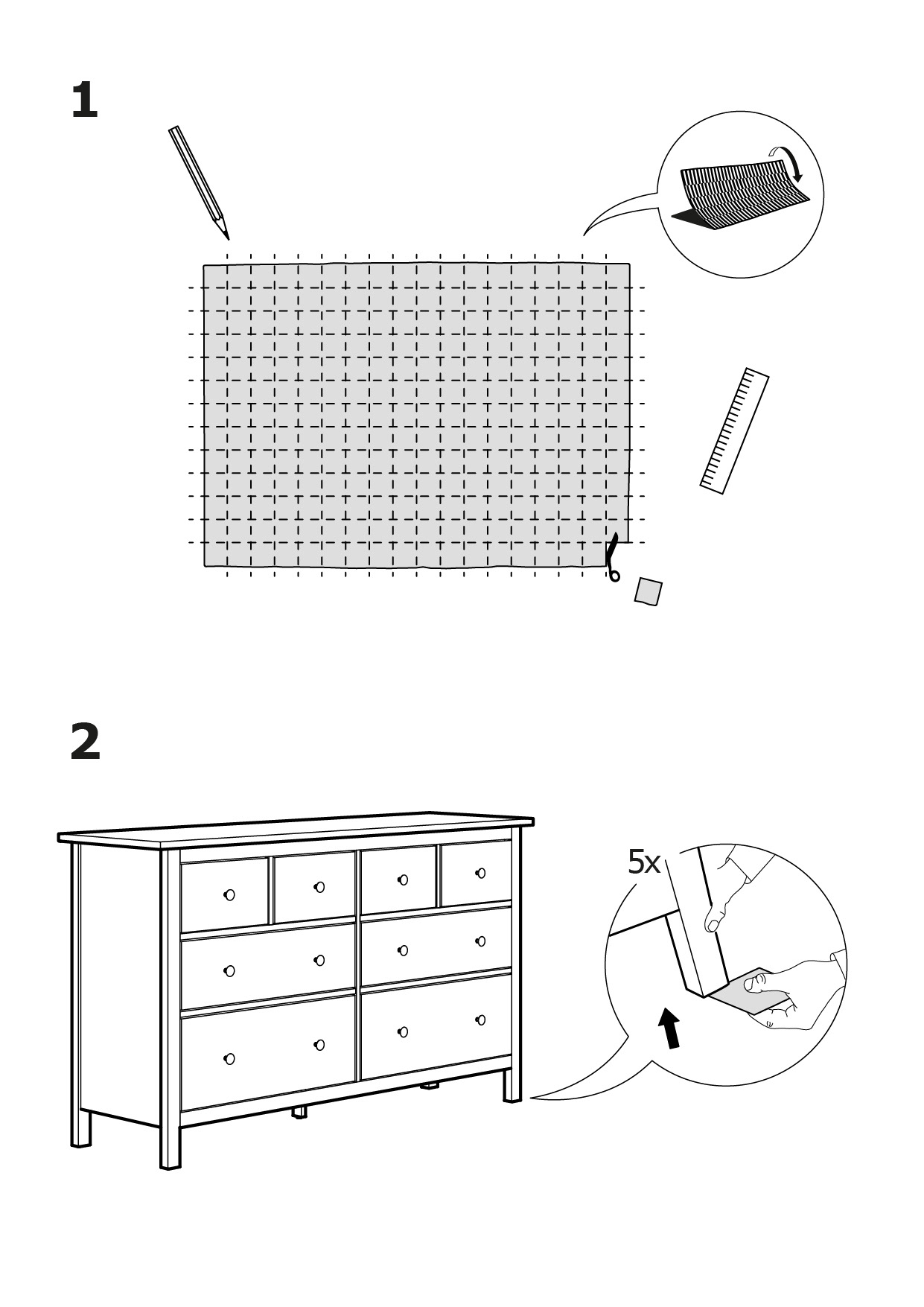 1

2

5x