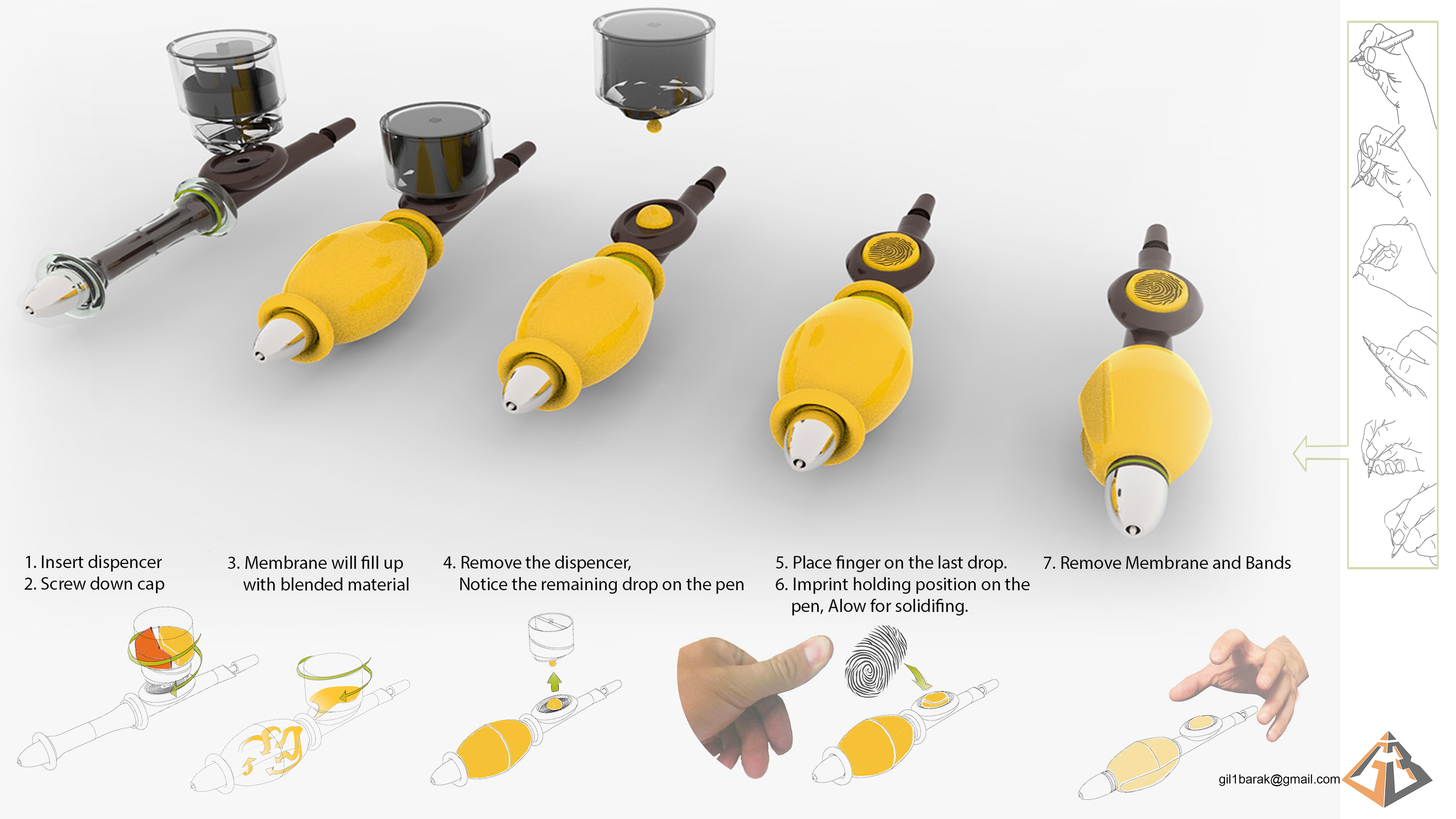 1. Insert dispencer
2. Screw down cap

3. Membrane will fill up with blended material

4. Remove the dispencer, Notice the remaining drop on the pen

5. Place finger on the last drop.
6. Imprint holding position on the pen, Alow for solidifing.

7. Remove Membrane and Bands

gil1barak@gmail.com