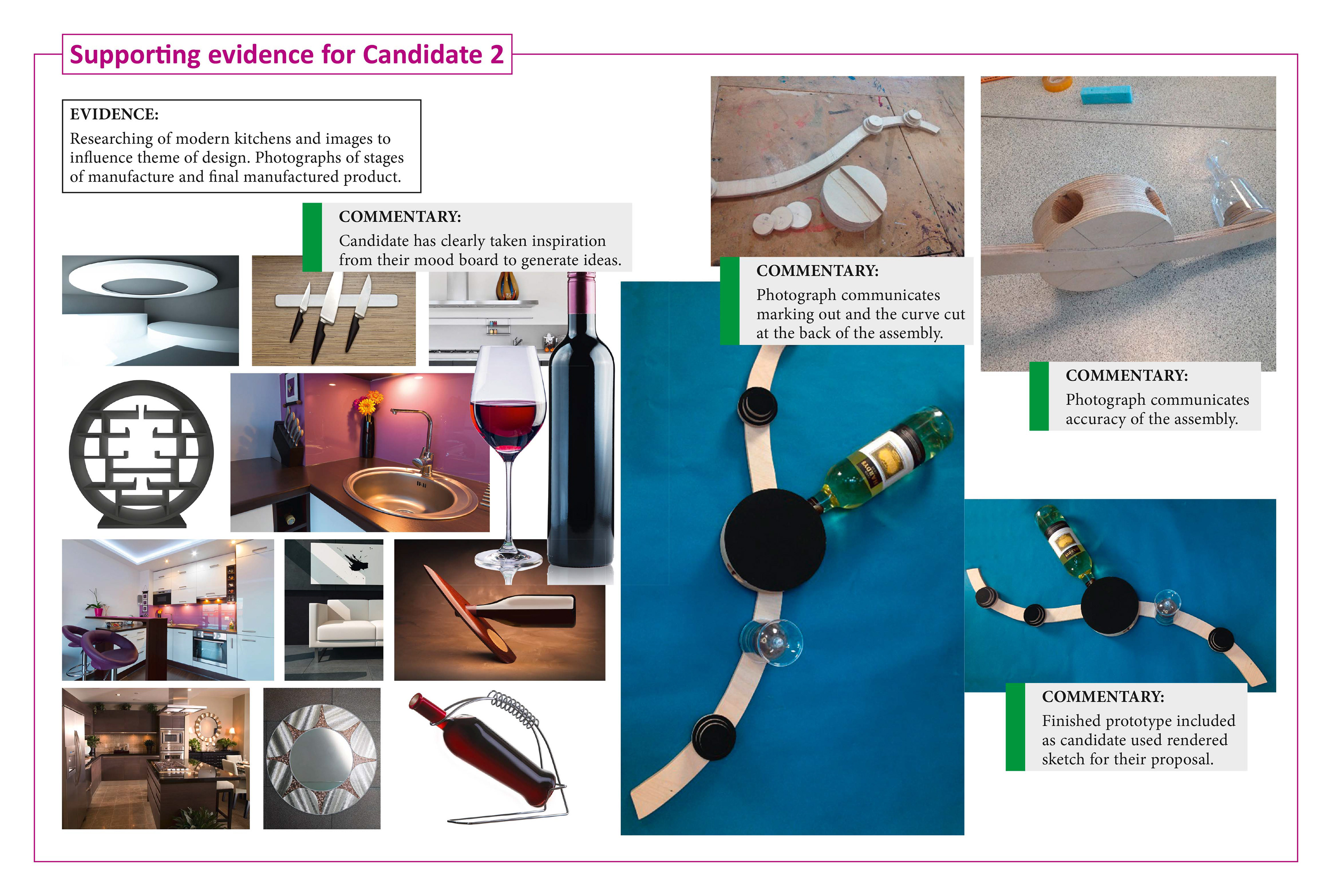 Supporting evidence for Candidate 2

EVIDENCE:
Researching of modern kitchens and images to influence theme of design. Photographs of stages of manufacture and final manufactured product.

COMMENTARY:
Candidate has clearly taken inspiration from their mood board to generate ideas.

COMMENTARY:
Photograph communicates marking out and the curve cut at the back of the assembly.

COMMENTARY:
Photograph communicates accuracy of the assembly.

COMMENTARY:
Finished prototype included as candidate used rendered sketch for their proposal.