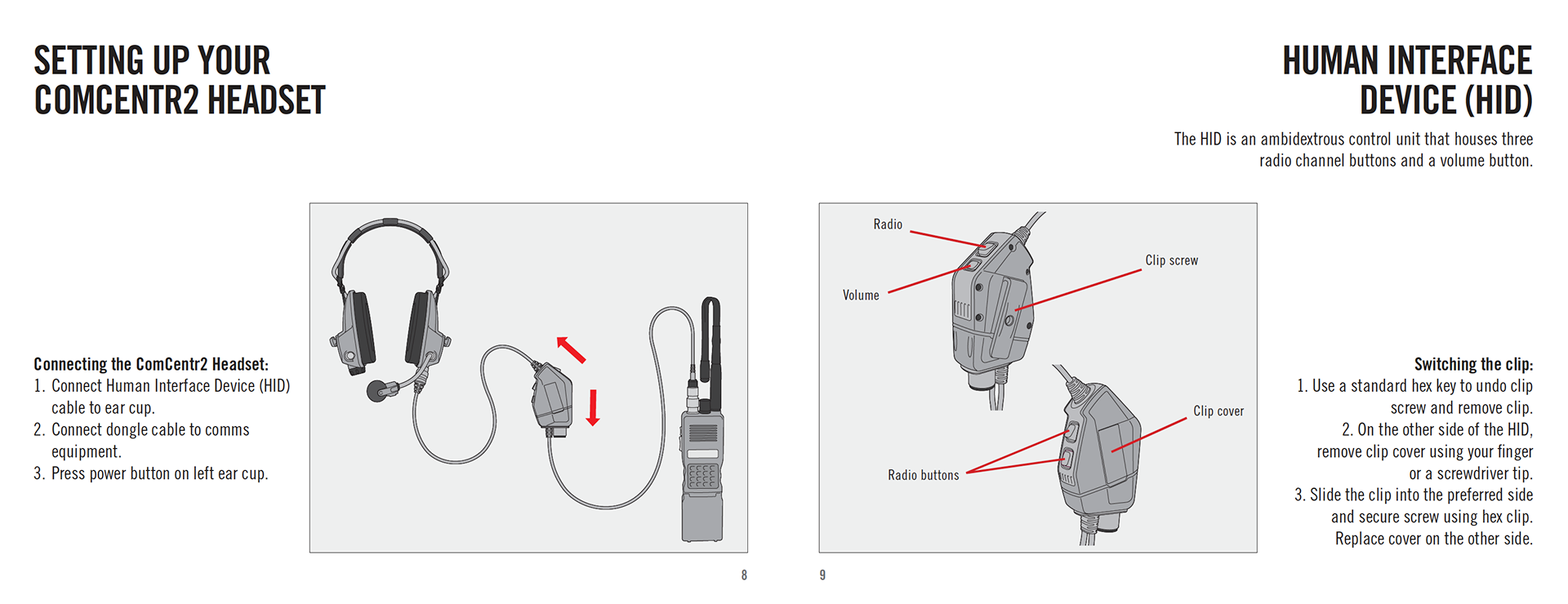 SETTING UP YOUR COMCENTR2 HEADSET

Connecting the ComCentr2 Headset:
1. Connect Human Interface Device (HID) cable to ear cup.
2. Connect dongle cable to comms equipment.
3. Press power button on left ear cup.

8

HUMAN INTERFACE DEVICE (HID)

The HID is an ambidextrous control unit that houses three radio channel buttons and a volume button.

Radio

Volume

Clip screw

Clip cover

Radio buttons

Switching the clip:
1. Use a standard hex key to undo clip screw and remove clip.
2. On the other side of the HID, remove clip cover using your finger or a screwdriver tip.
3. Slide the clip into the preferred side and secure screw using hex clip. Replace cover on the other side.

9