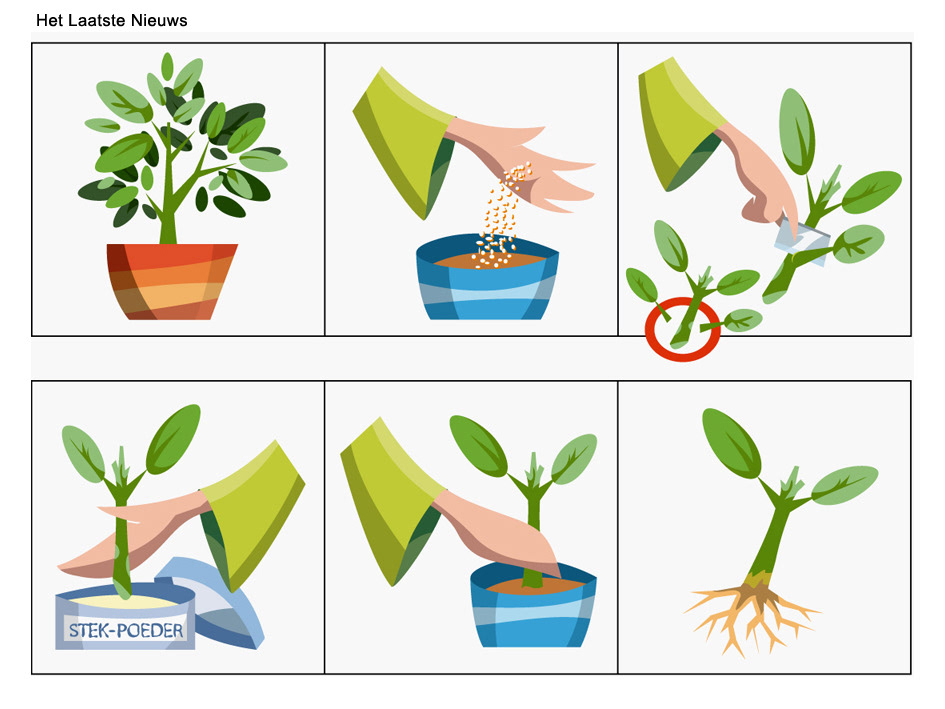 Het Laatste Nieuws

STEK-POEDER