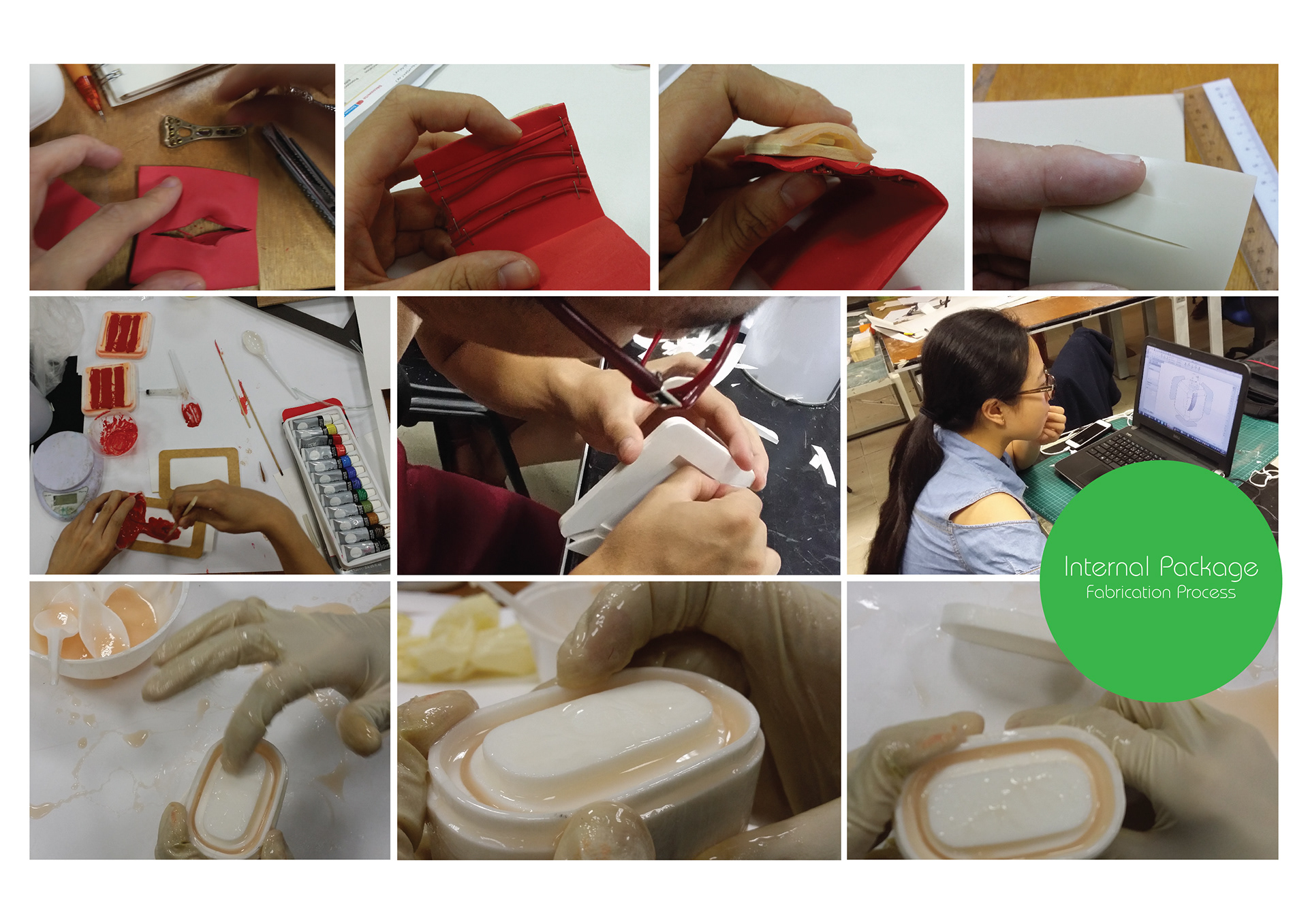 Internal Package
Fabrication Process