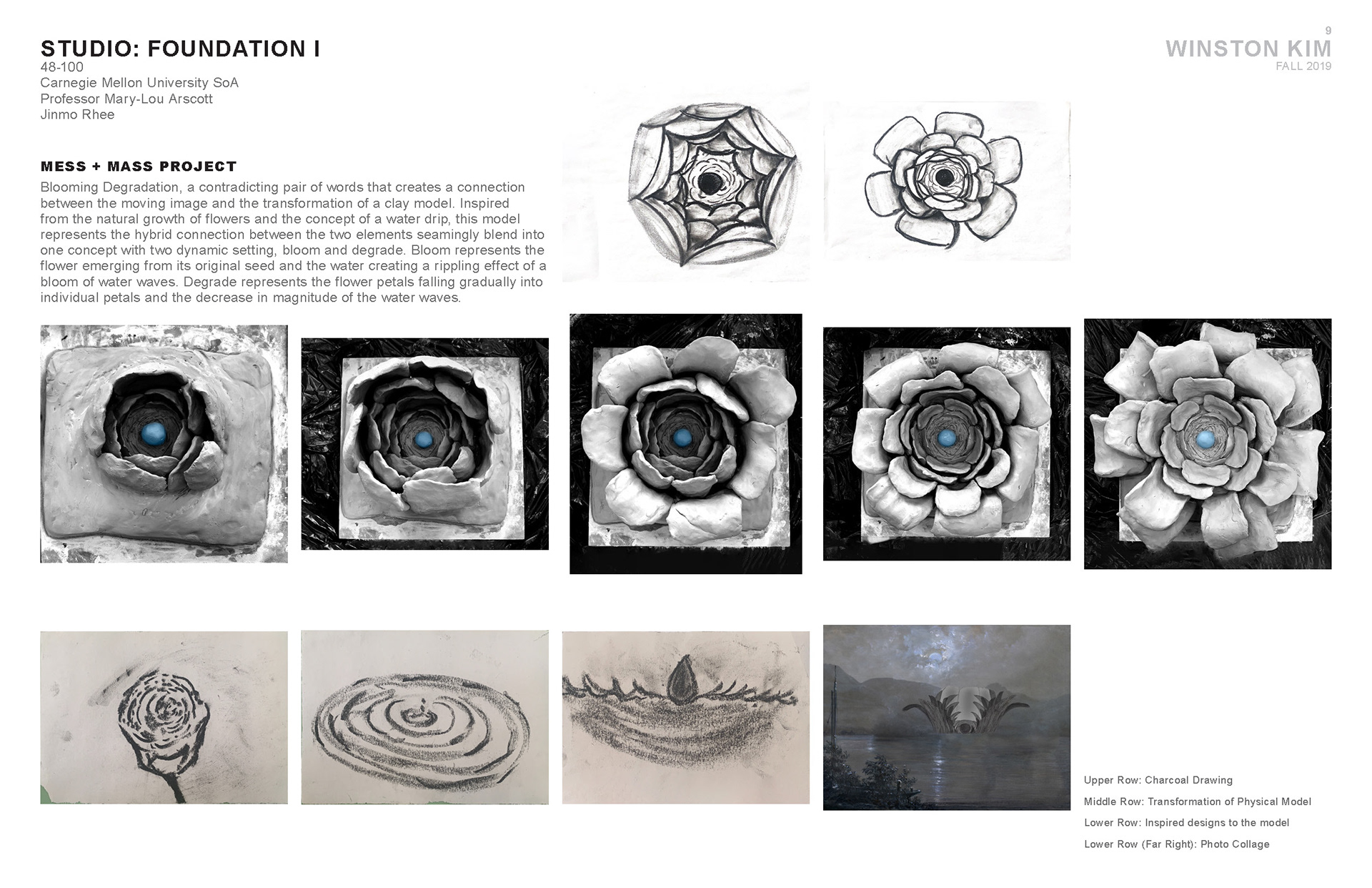 STUDIO: FOUNDATION I
48-100
Carnegie Mellon University SoA
Professor Mary-Lou Arscott
Jinmo Rhee

9
WINSTON KIM
FALL 2019

MESS + MASS PROJECT

Blooming Degradation, a contradicting pair of words that creates a connection between the moving image and the transformation of a clay model. Inspired from the natural growth of flowers and the concept of a water drip, this model represents the hybrid connection between the two elements seamingly blend into one concept with two dynamic setting, bloom and degrade. Bloom represents the flower emerging from its original seed and the water creating a rippling effect of a bloom of water waves. Degrade represents the flower petals falling gradually into individual petals and the decrease in magnitude of the water waves.

Upper Row: Charcoal Drawing

Middle Row: Transformation of Physical Model

Lower Row: Inspired designs to the model

Lower Row (Far Right): Photo Collage