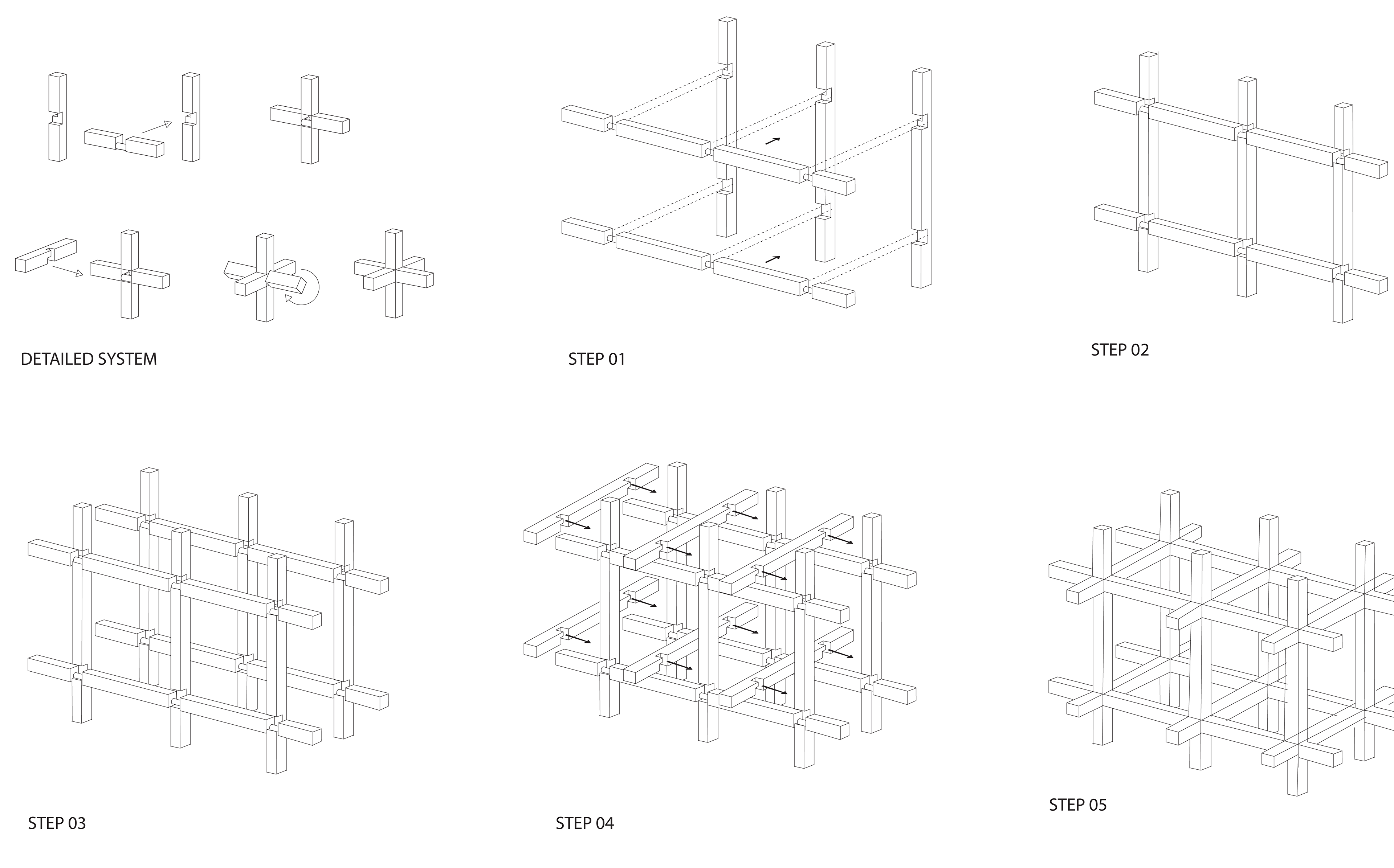 DETAILED SYSTEM

STEP 01

STEP 02

STEP 03

STEP 04

STEP 05