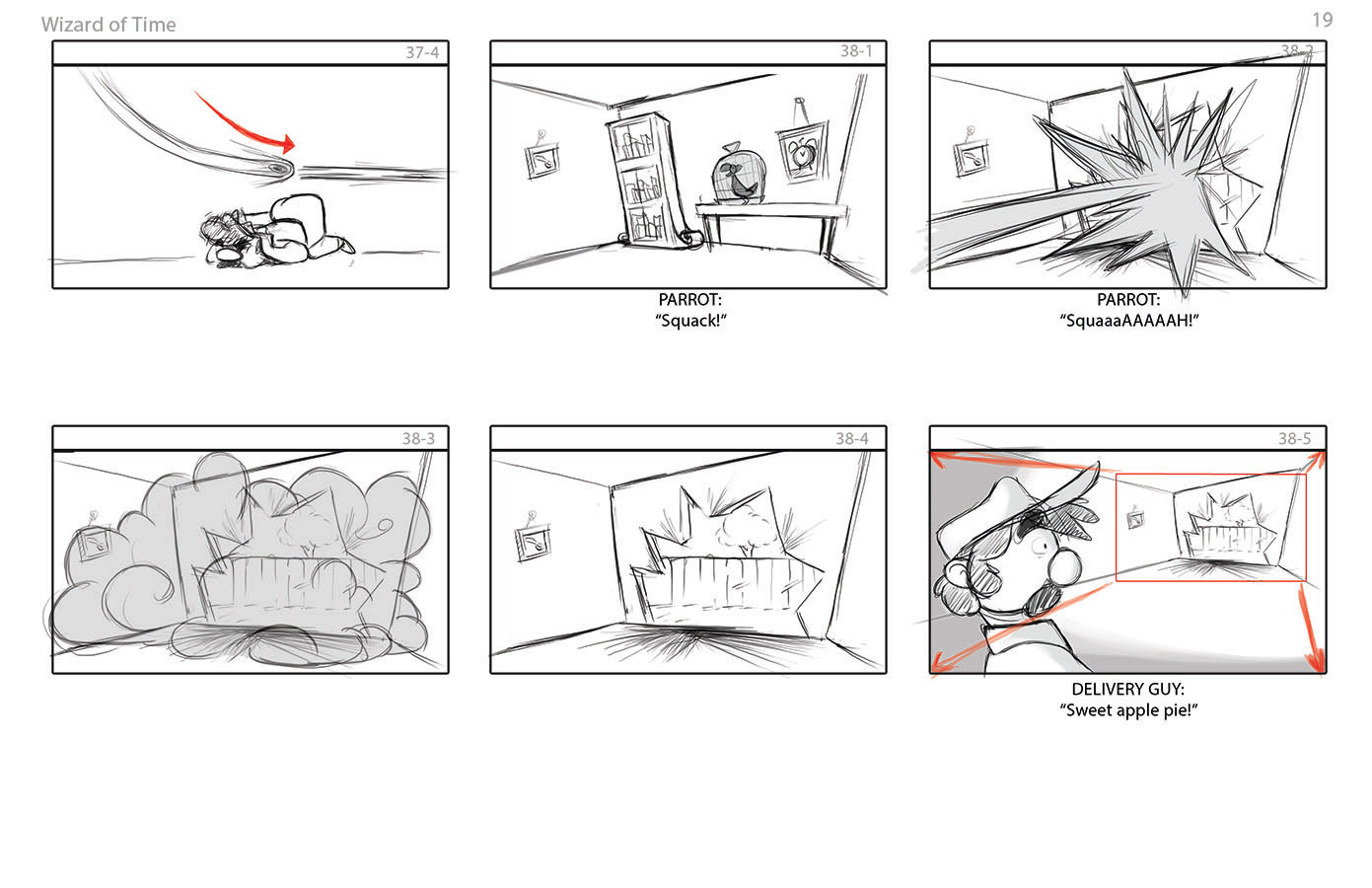 Wizard of Time

19

37-4

38-1

PARROT:
“Squack!”

38-2

PARROT:
“SquaaaAAAAAH!”

38-3

38-4

38-5

DELIVERY GUY:
“Sweet apple pie!”