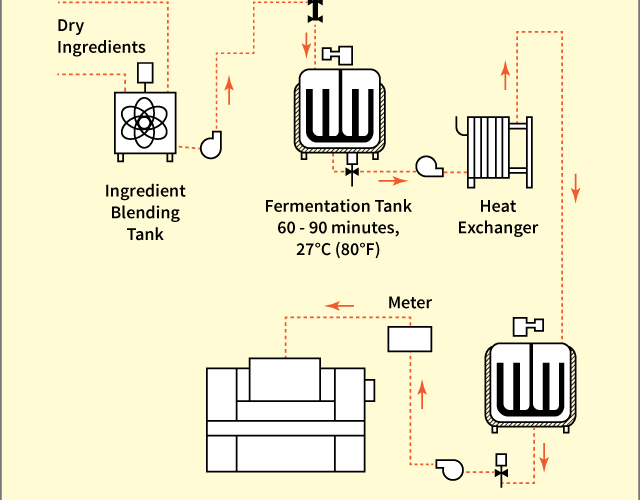 Dry Ingredients

Ingredient Blending Tank

Fermentation Tank 60 - 90 minutes, 27°C (80°F)

Heat Exchanger

Meter