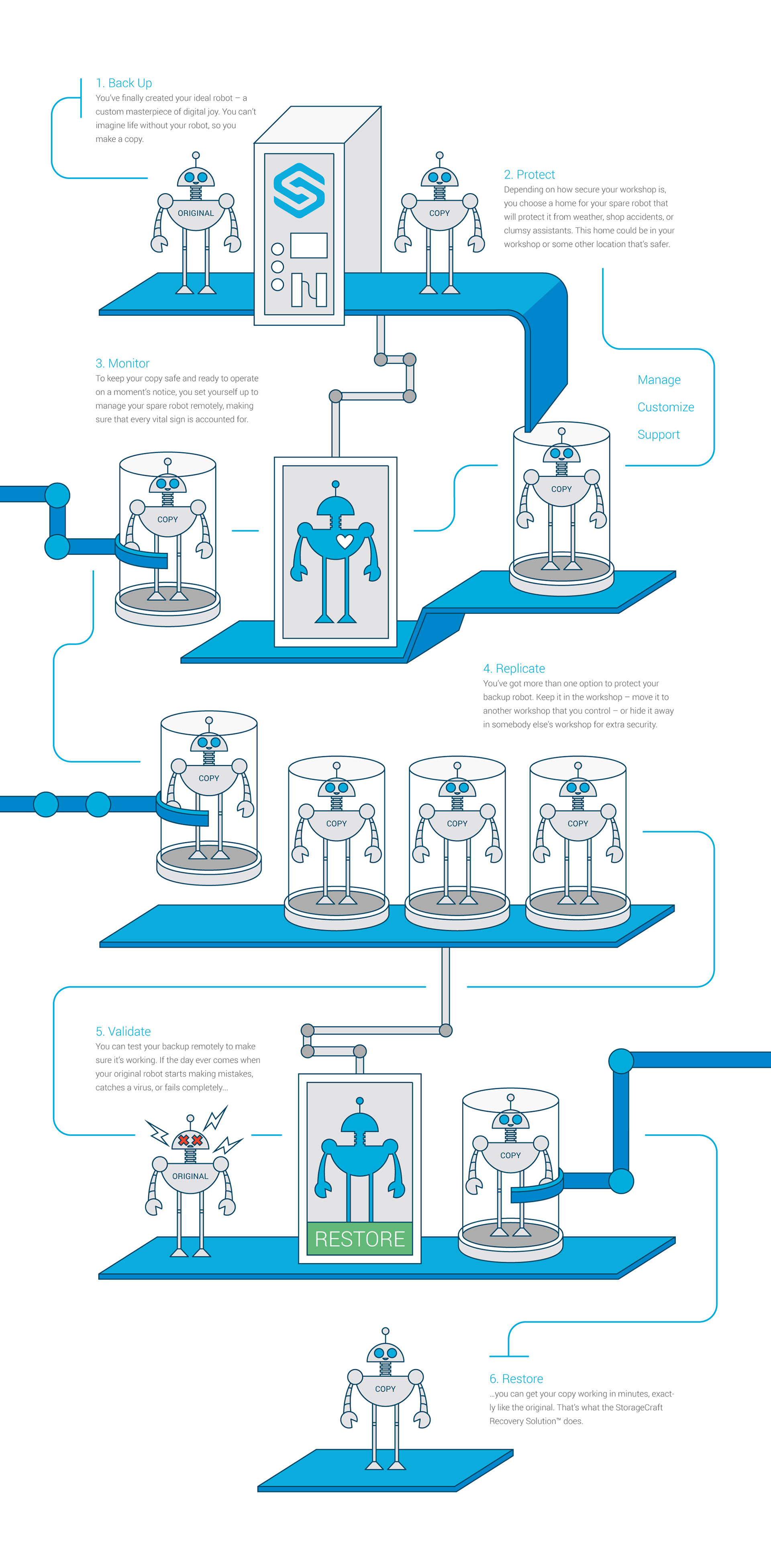 1. Back Up
You've finally created your ideal robot – a custom masterpiece of digital joy. You can't imagine life without your robot, so you make a copy.

ORIGINAL

COPY

2. Protect
Depending on how secure your workshop is, you choose a home for your spare robot that will protect it from weather, shop accidents, or clumsy assistants. This home could be in your workshop or some other location that's safer.

3. Monitor
To keep your copy safe and ready to operate on a moment's notice, you set yourself up to manage your spare robot remotely, making sure that every vital sign is accounted for.

Manage
Customize
Support

COPY

COPY

4. Replicate
You've got more than one option to protect your backup robot. Keep it in the workshop – move it to another workshop that you control – or hide it away in somebody else's workshop for extra security.

COPY

COPY

COPY

COPY

5. Validate
You can test your backup remotely to make sure it's working. If the day ever comes when your original robot starts making mistakes, catches a virus, or fails completely...

ORIGINAL

RESTORE

COPY

COPY

6. Restore
...you can get your copy working in minutes, exactly like the original. That's what the StorageCraft Recovery Solution™ does.