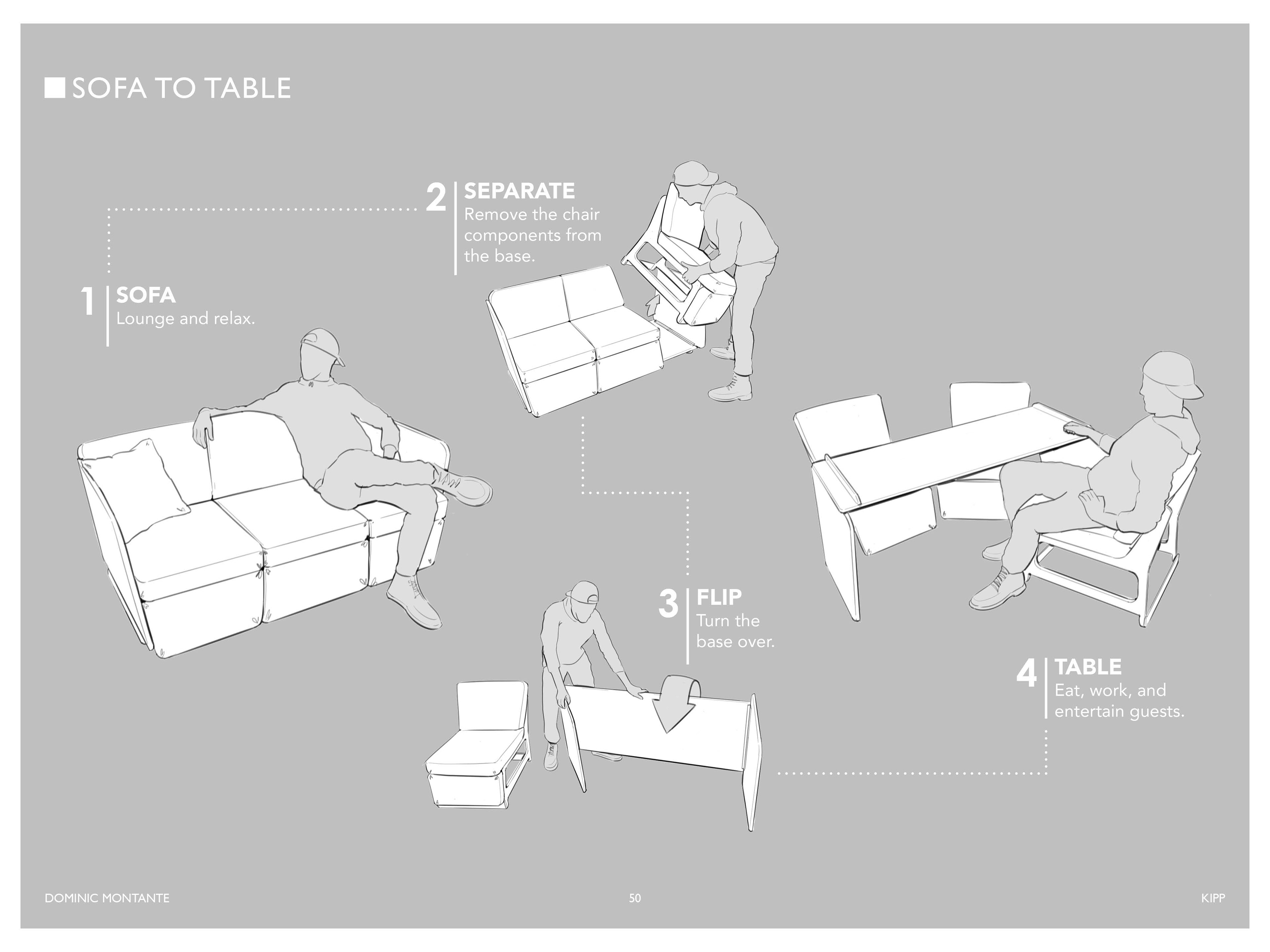 SOFA TO TABLE

1 SOFA
Lounge and relax.

2 SEPARATE
Remove the chair components from the base.

3 FLIP
Turn the base over.

4 TABLE
Eat, work, and entertain guests.

DOMINIC MONTANTE 50 KIPP