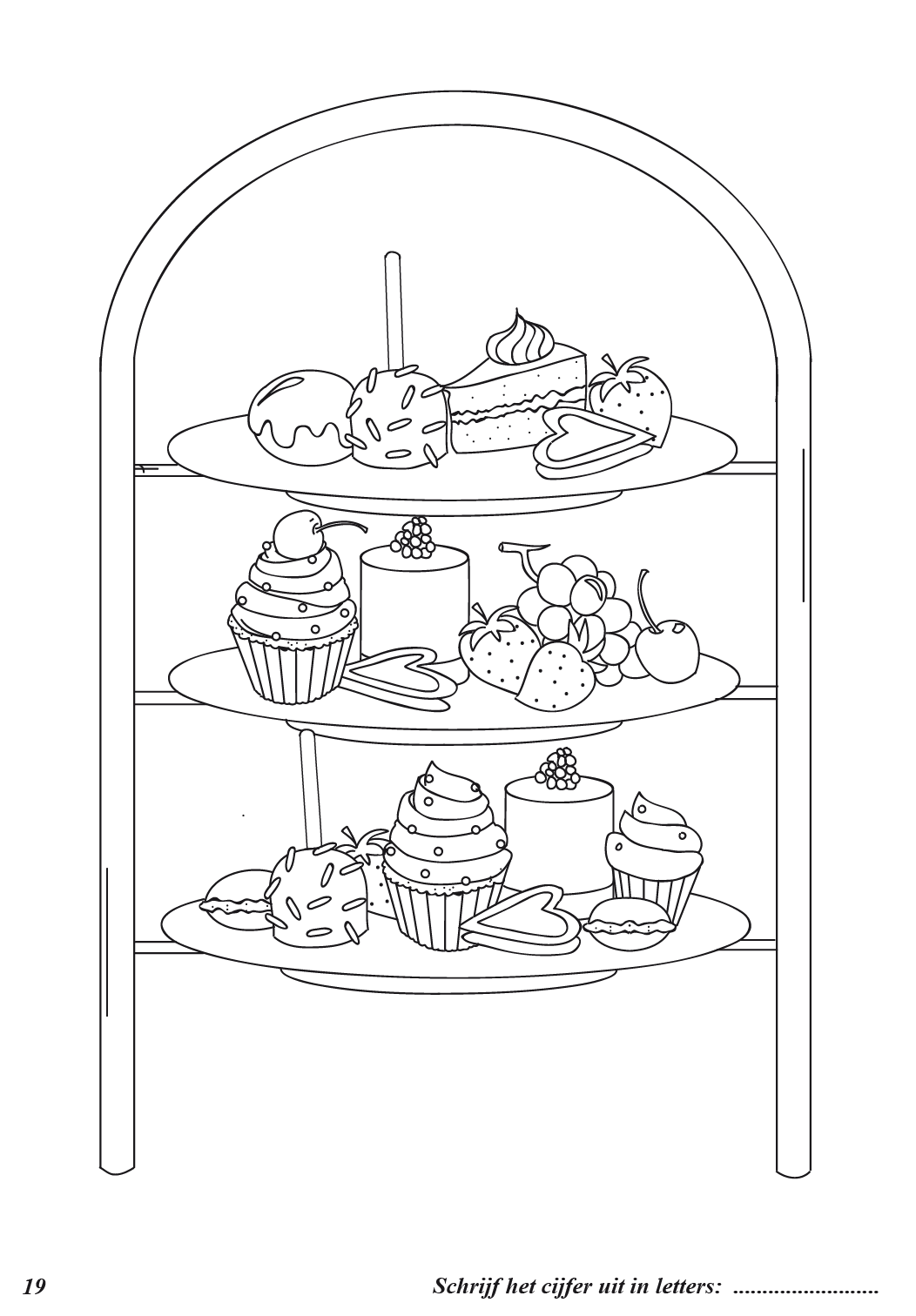 19

Schrijf het cijfer uit in letters: ..........................