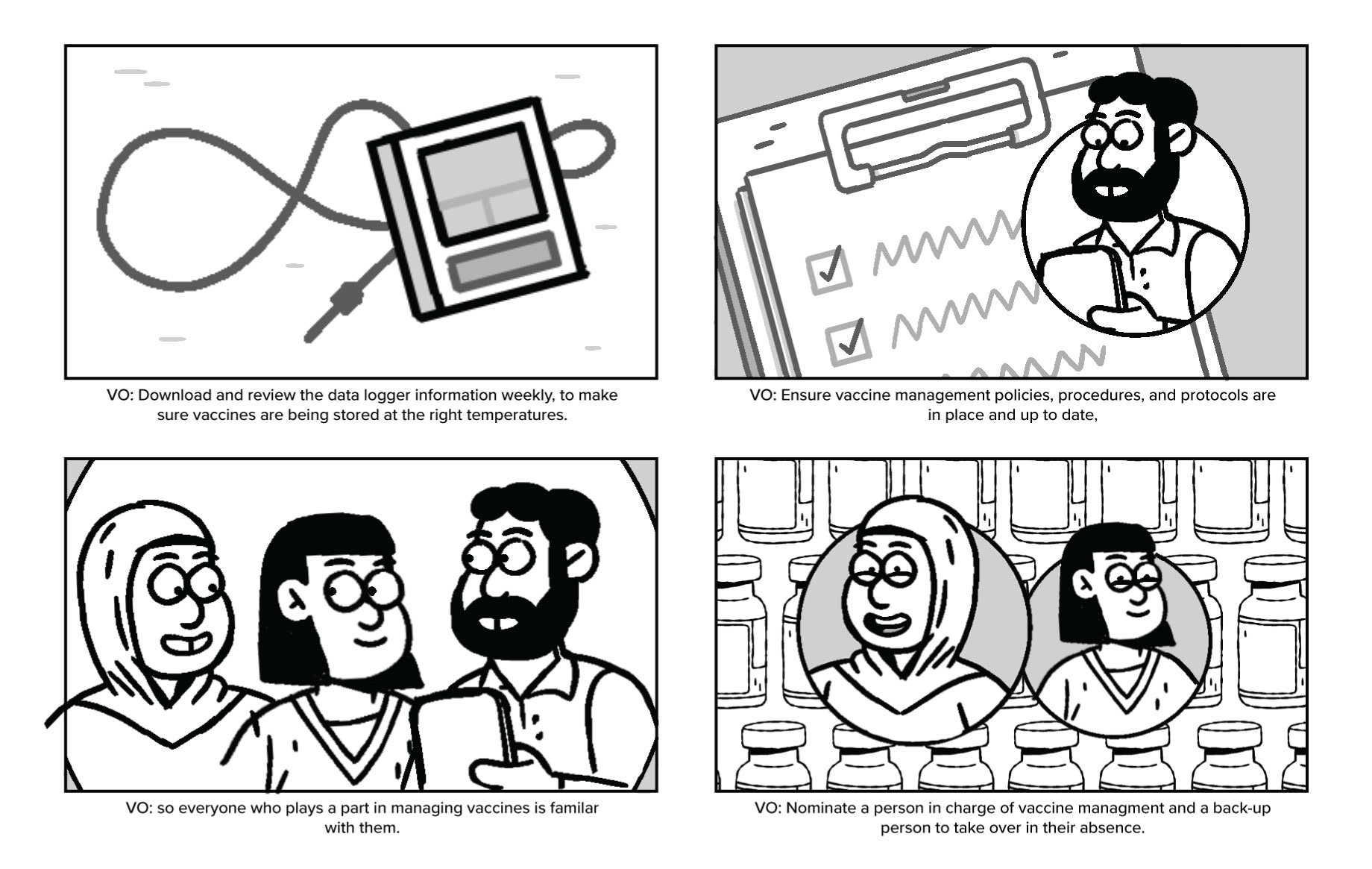 VO: Download and review the data logger information weekly, to make sure vaccines are being stored at the right temperatures.

VO: Ensure vaccine management policies, procedures, and protocols are in place and up to date,

VO: so everyone who plays a part in managing vaccines is familar with them.

VO: Nominate a person in charge of vaccine managment and a back-up person to take over in their absence.