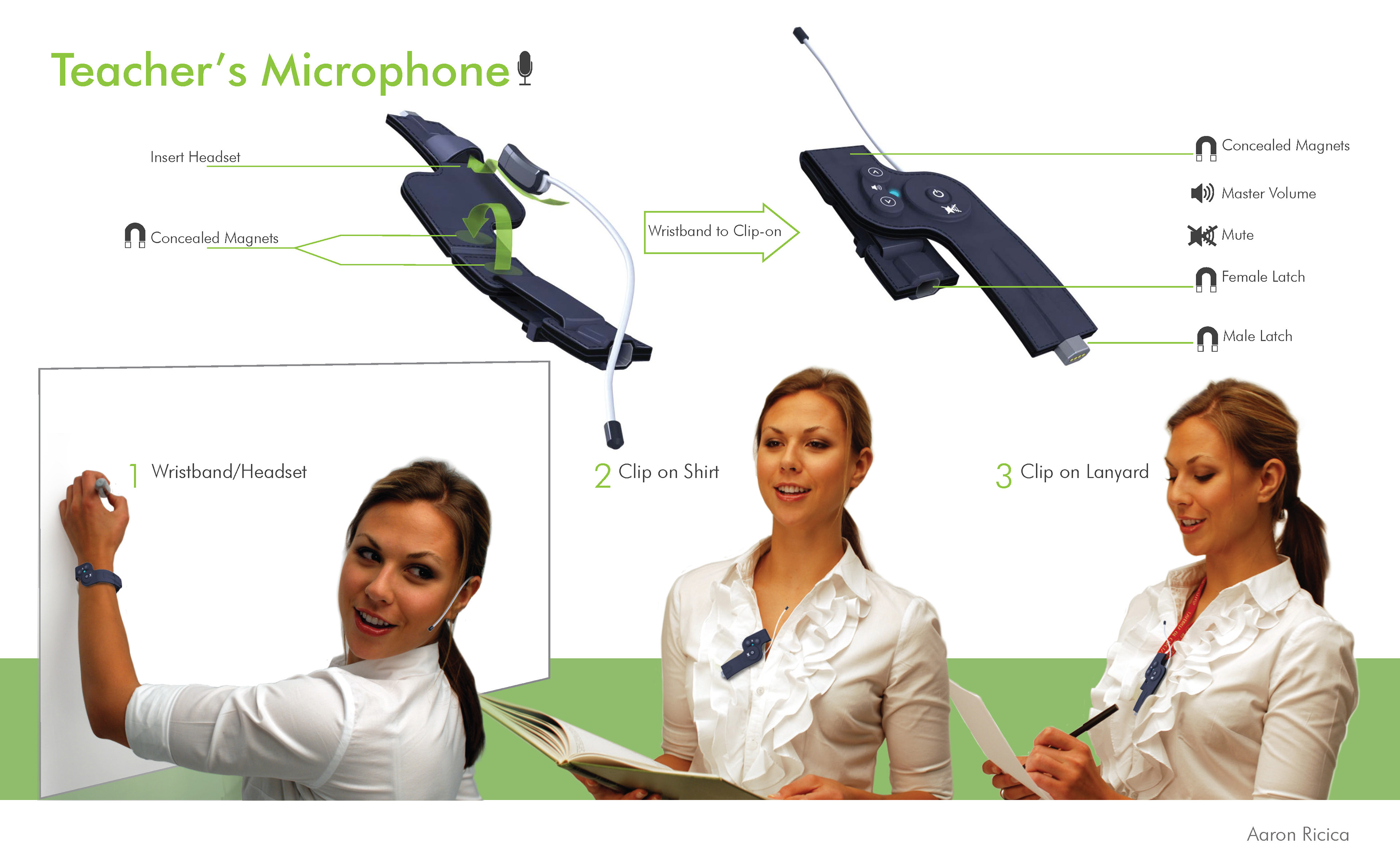 Teacher's Microphone

Insert Headset

Concealed Magnets

Wristband to Clip-on

Concealed Magnets

Master Volume

Mute

Female Latch

Male Latch

1 Wristband/Headset

2 Clip on Shirt

3 Clip on Lanyard

Aaron Ricica