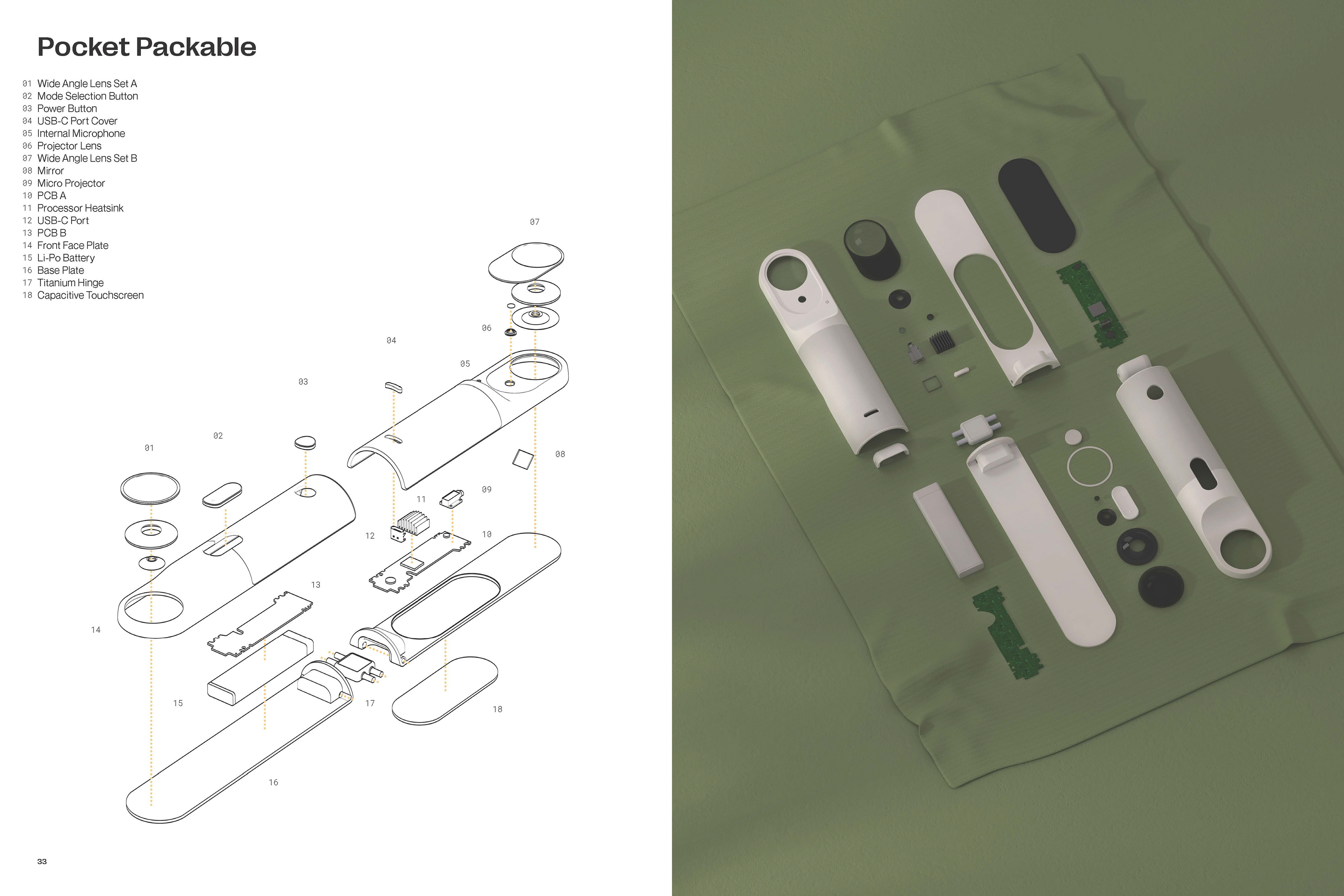 Pocket Packable

01 Wide Angle Lens Set A
02 Mode Selection Button
03 Power Button
04 USB-C Port Cover
05 Internal Microphone
06 Projector Lens
07 Wide Angle Lens Set B
08 Mirror
09 Micro Projector
10 PCB A
11 Processor Heatsink
12 USB-C Port
13 PCB B
14 Front Face Plate
15 Li-Po Battery
16 Base Plate
17 Titanium Hinge
18 Capacitive Touchscreen

07
06
04
05
03
02
01
08
09
11
12
10
13
14
15
17
18
16

33