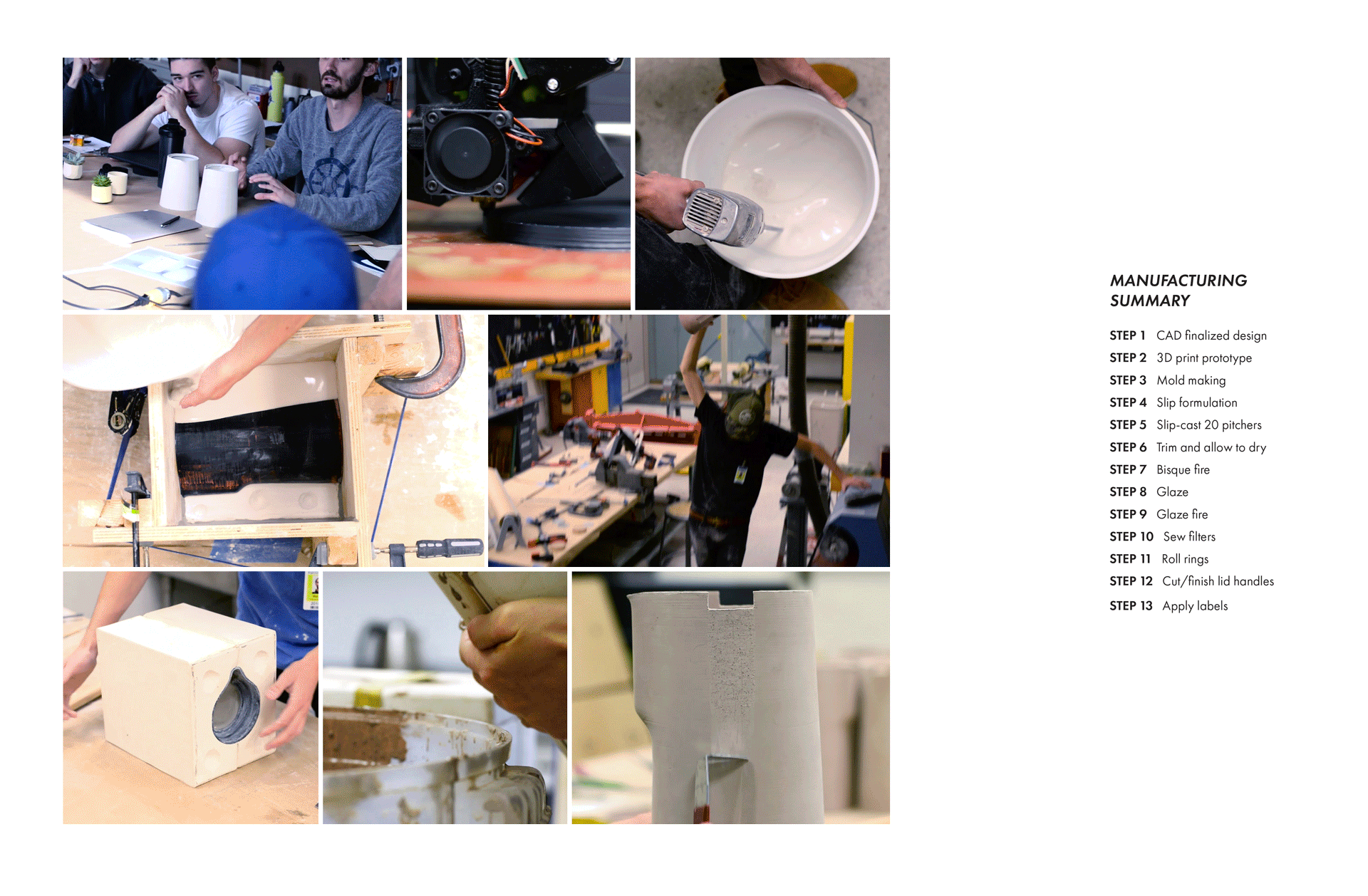 MANUFACTURING SUMMARY

STEP 1 CAD finalized design
STEP 2 3D print prototype
STEP 3 Mold making
STEP 4 Slip formulation
STEP 5 Slip-cast 20 pitchers
STEP 6 Trim and allow to dry
STEP 7 Bisque fire
STEP 8 Glaze
STEP 9 Glaze fire
STEP 10 Sew filters
STEP 11 Roll rings
STEP 12 Cut/finish lid handles
STEP 13 Apply labels