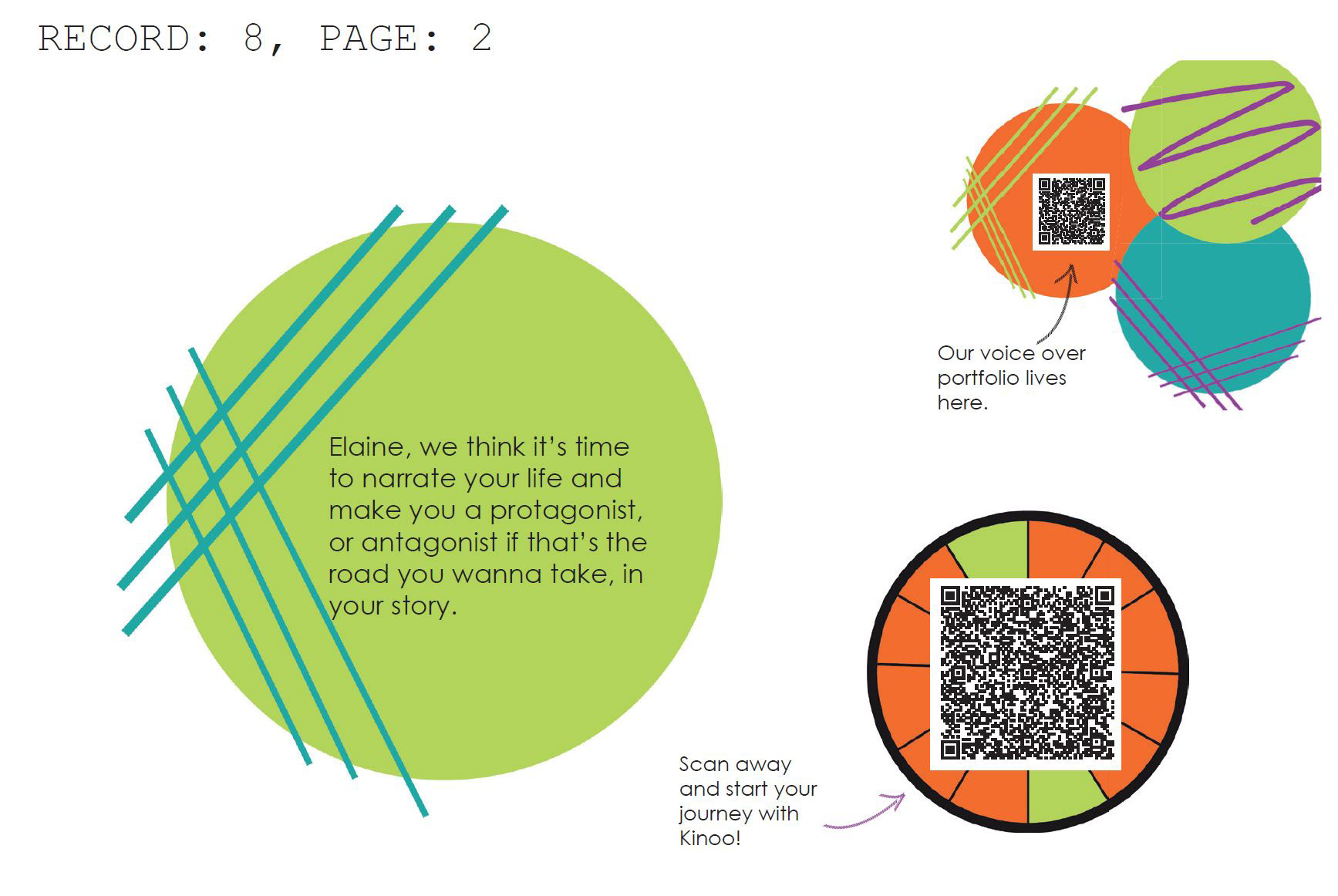 RECORD: 8, PAGE: 2

Elaine, we think it's time to narrate your life and make you a protagonist, or antagonist if that's the road you wanna take, in your story.

Our voice over portfolio lives here.

Scan away and start your journey with Kinoo!