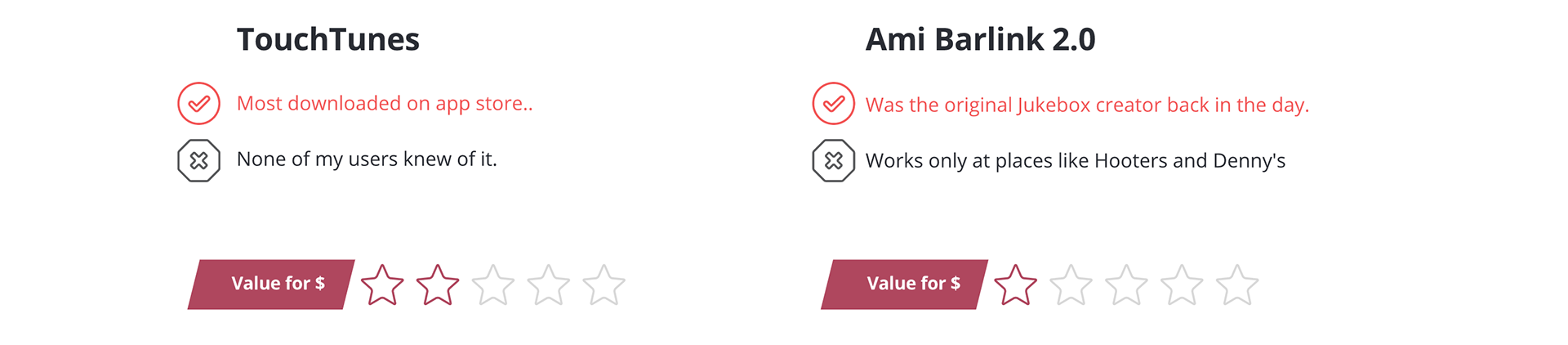 TouchTunes

Most downloaded on app store..

None of my users knew of it.

Value for $

Ami Barlink 2.0

Was the original Jukebox creator back in the day.

Works only at places like Hooters and Denny's

Value for $