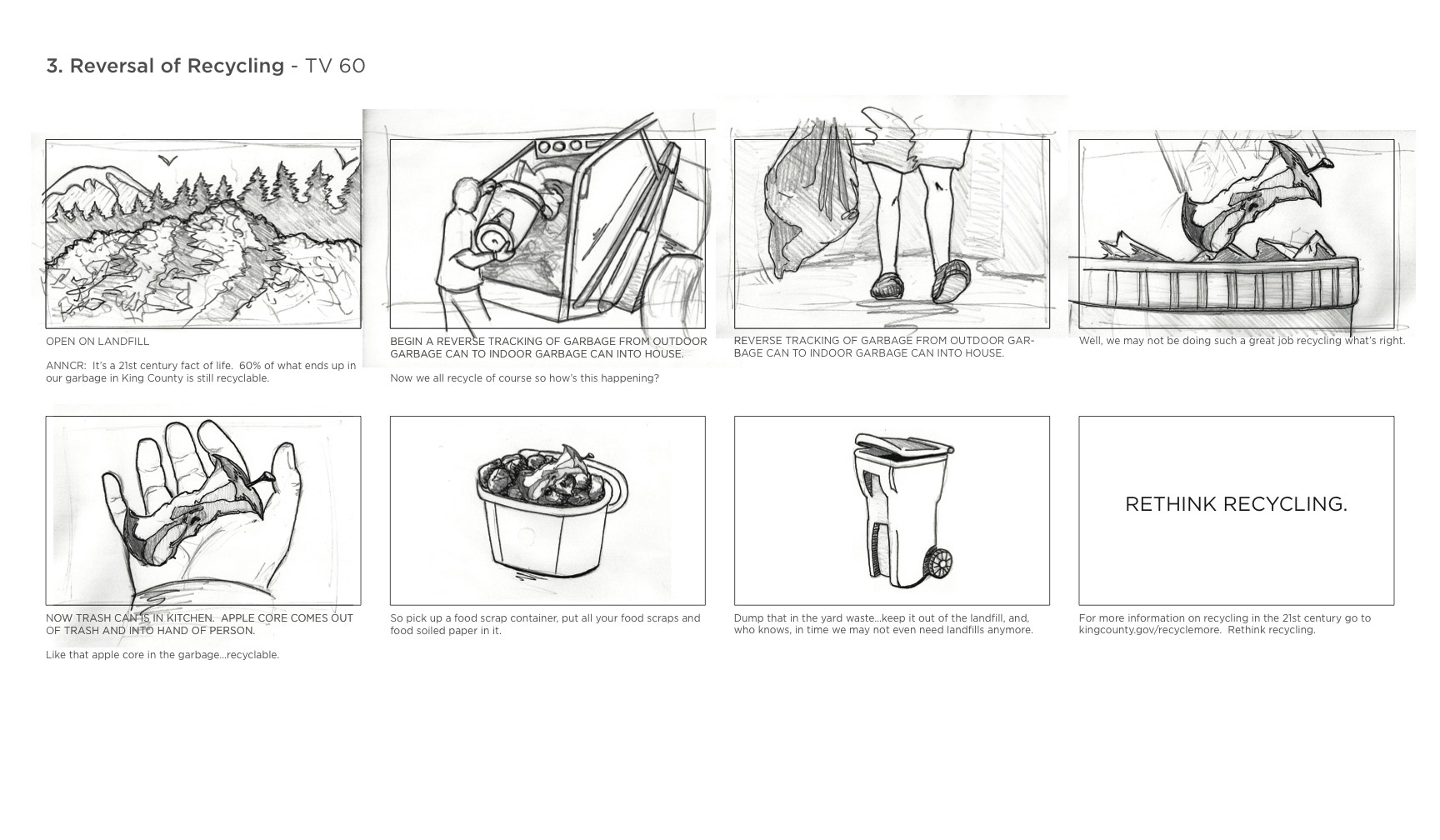 3. Reversal of Recycling - TV 60

OPEN ON LANDFILL

ANNCR: It's a 21st century fact of life. 60% of what ends up in our garbage in King County is still recyclable.

BEGIN A REVERSE TRACKING OF GARBAGE FROM OUTDOOR GARBAGE CAN TO INDOOR GARBAGE CAN INTO HOUSE.

Now we all recycle of course so how's this happening?

REVERSE TRACKING OF GARBAGE FROM OUTDOOR GARBAGE CAN TO INDOOR GARBAGE CAN INTO HOUSE.

Well, we may not be doing such a great job recycling what's right.

NOW TRASH CAN IS IN KITCHEN. APPLE CORE COMES OUT OF TRASH AND INTO HAND OF PERSON.

Like that apple core in the garbage...recyclable.

So pick up a food scrap container, put all your food scraps and food soiled paper in it.

Dump that in the yard waste...keep it out of the landfill, and, who knows, in time we may not even need landfills anymore.

RETHINK RECYCLING.

For more information on recycling in the 21st century go to kingcounty.gov/recyclemore. Rethink recycling.