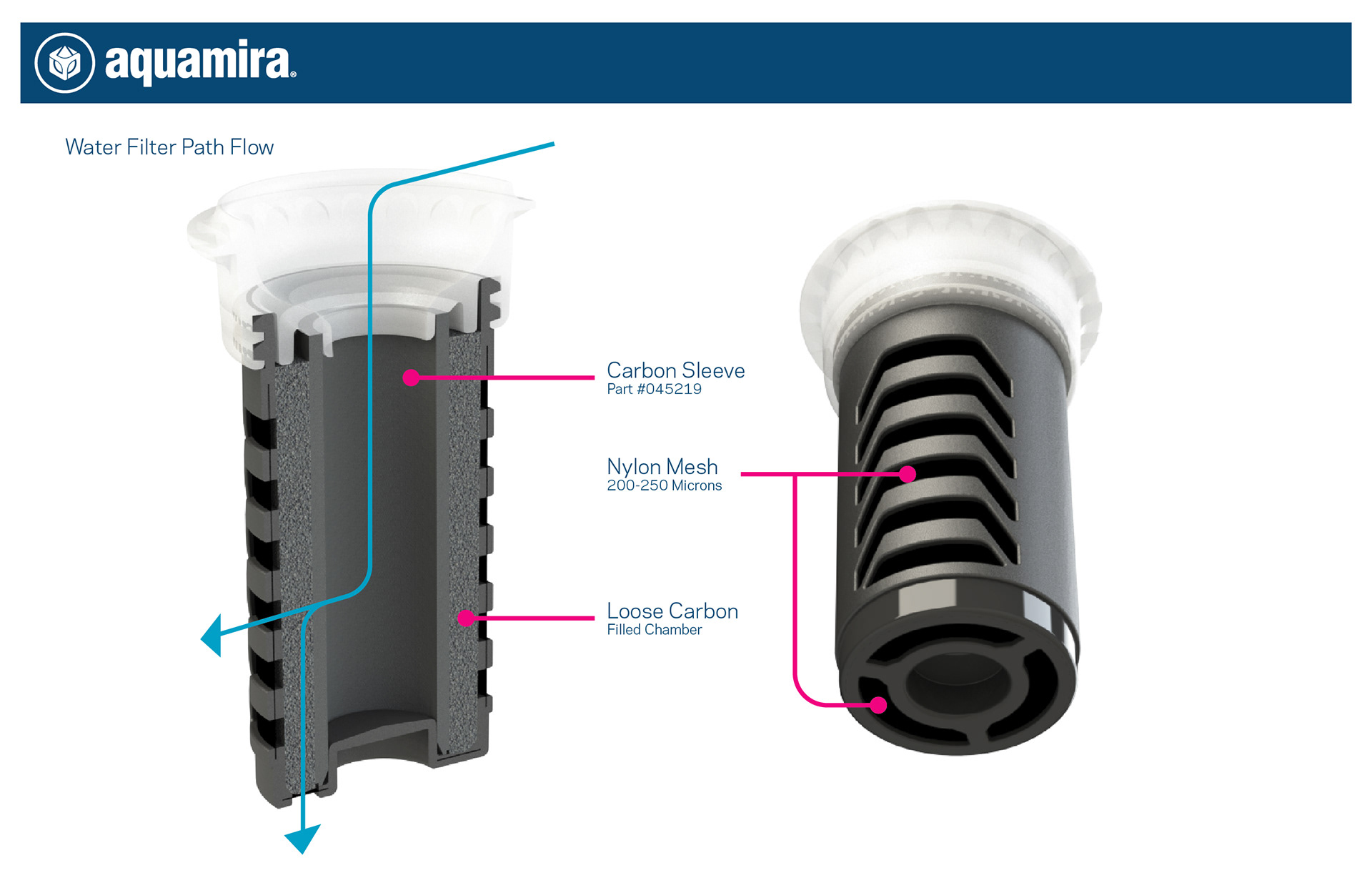 aquamira®

Water Filter Path Flow

Carbon Sleeve
Part #045219

Nylon Mesh
200-250 Microns

Loose Carbon
Filled Chamber