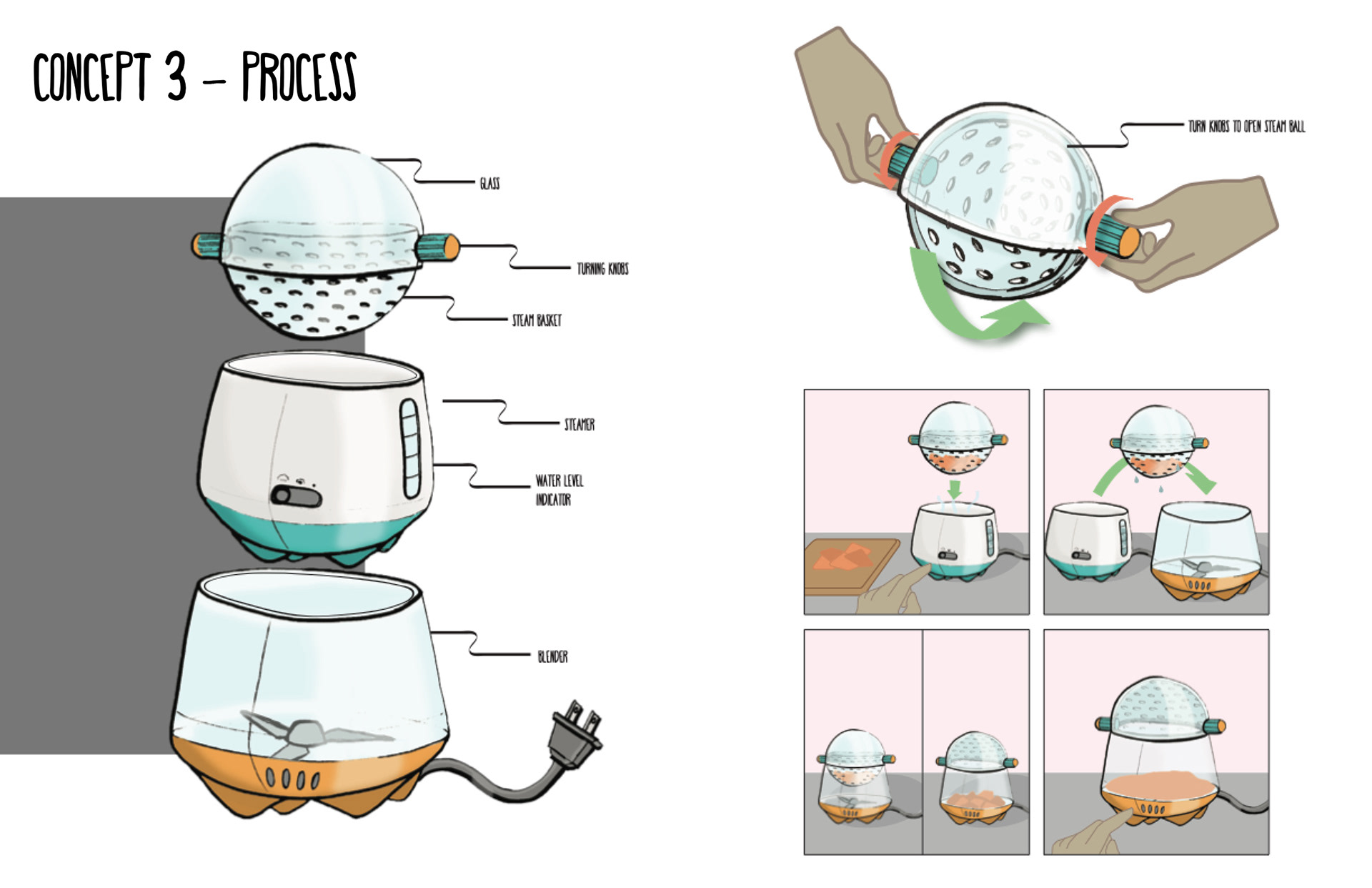 CONCEPT 3 – PROCESS

GLASS

TURNING KNOBS

STEAM BASKET

STEAMER

WATER LEVEL INDICATOR

BLENDER

TURN KNOBS TO OPEN STEAM BALL