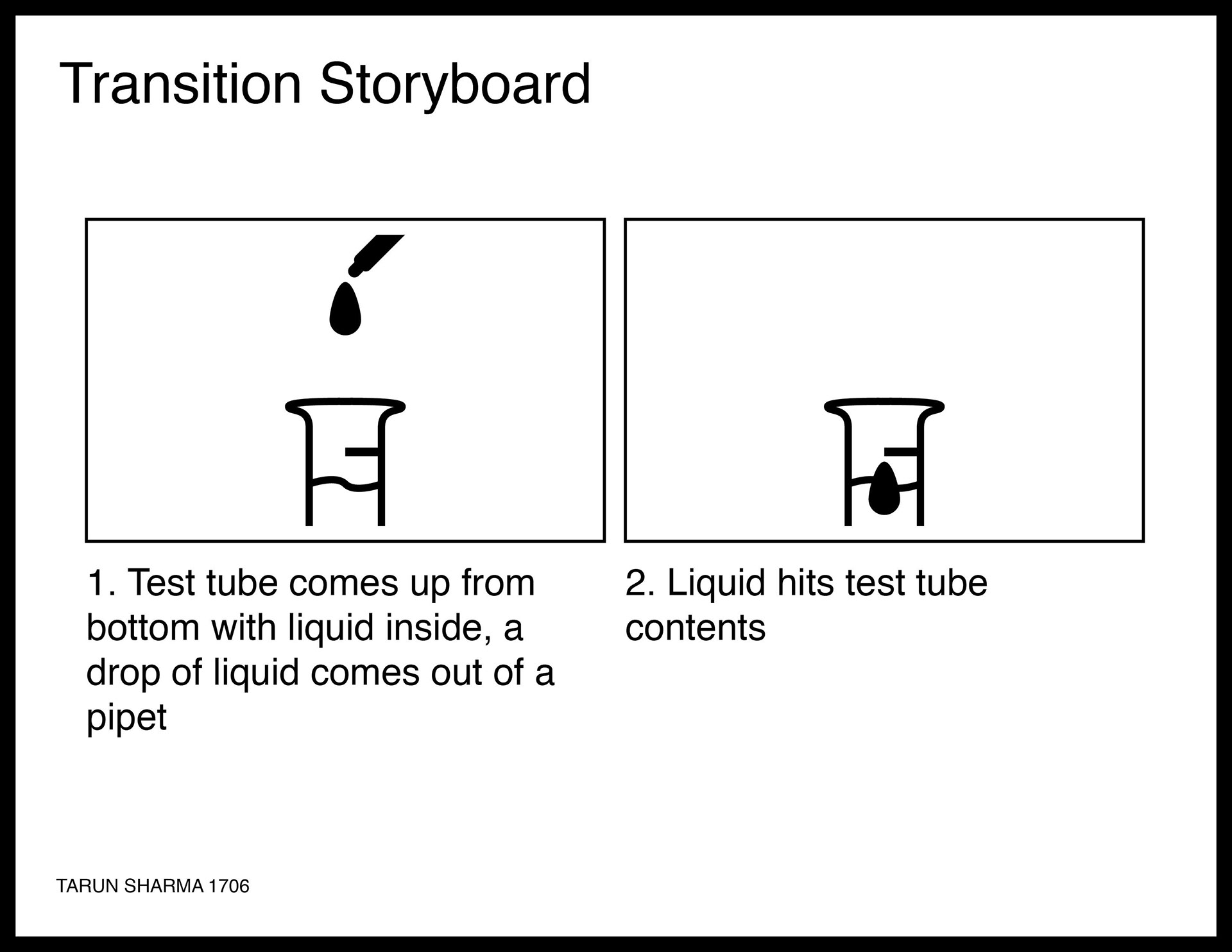 Transition Storyboard

1. Test tube comes up from bottom with liquid inside, a drop of liquid comes out of a pipet

2. Liquid hits test tube contents

TARUN SHARMA 1706