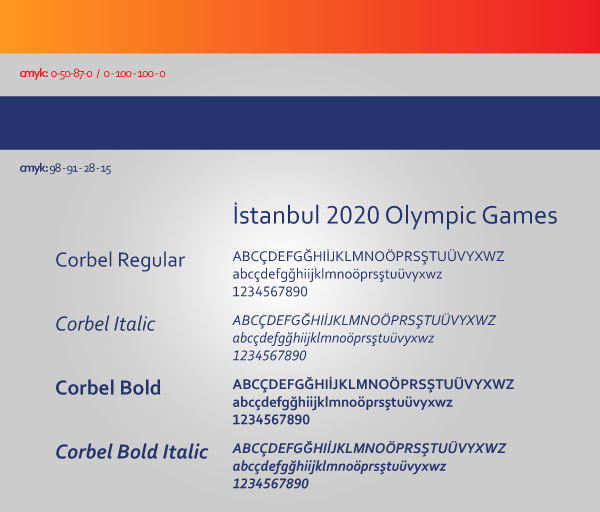 cmyk: 0-50-87-0 / 0-100-100-0

cmyk: 98-91-28-15

İstanbul 2020 Olympic Games

Corbel Regular

ABCÇDEFGĞHIİJKLMNOÖPRSŞTUÜVYXWZ
abcçdefgğhiijklmnoöprsştuüvyxwz
1234567890

Corbel Italic

ABCÇDEFGĞHIİJKLMNOÖPRSŞTUÜVYXWZ
abcçdefgğhiijklmnoöprsştuüvyxwz
1234567890

Corbel Bold

ABCÇDEFGĞHIİJKLMNOÖPRSŞTUÜVYXWZ
abcçdefgğhiijklmnoöprsştuüvyxwz
1234567890

Corbel Bold Italic

ABCÇDEFGĞHIİJKLMNOÖPRSŞTUÜVYXWZ
abcçdefgğhiijklmnoöprsştuüvyxwz
1234567890