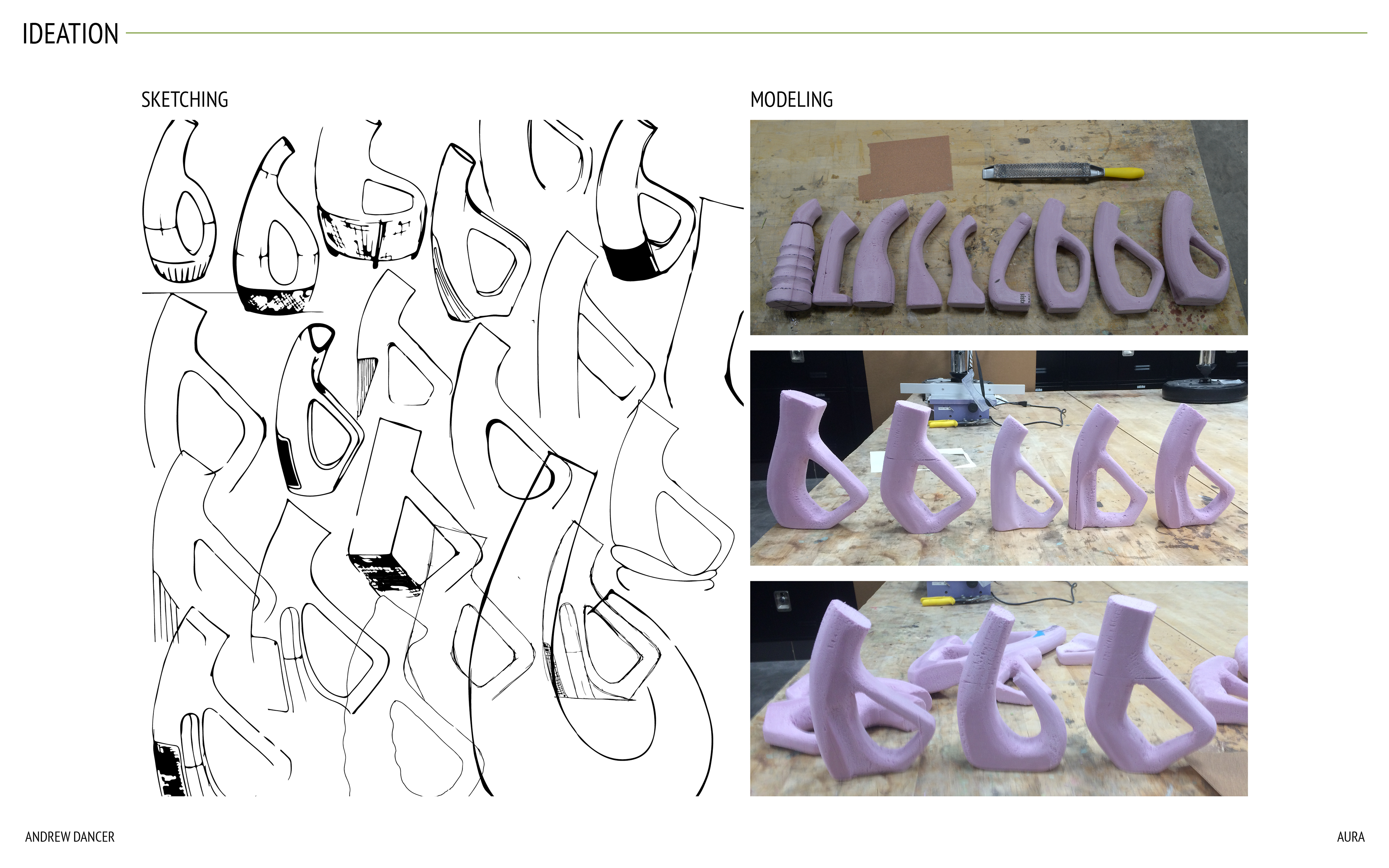 IDEATION

SKETCHING

MODELING

ANDREW DANCER

AURA