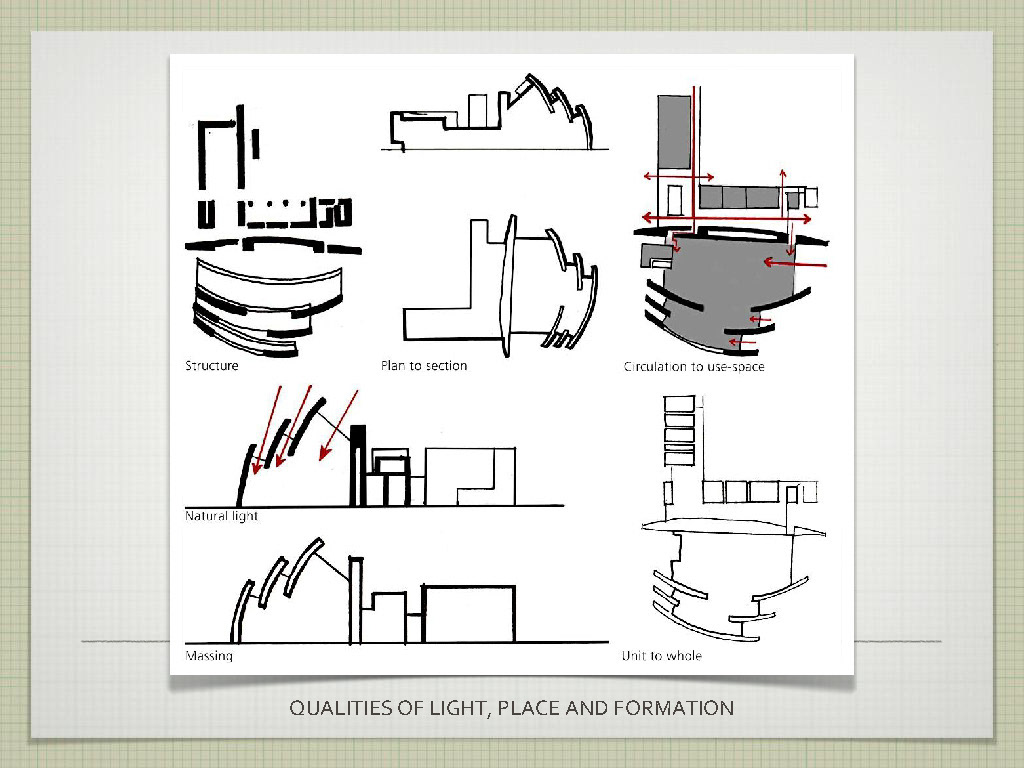 Structure

Plan to section

Circulation to use-space

Natural light

Massing

Unit to whole

QUALITIES OF LIGHT, PLACE AND FORMATION