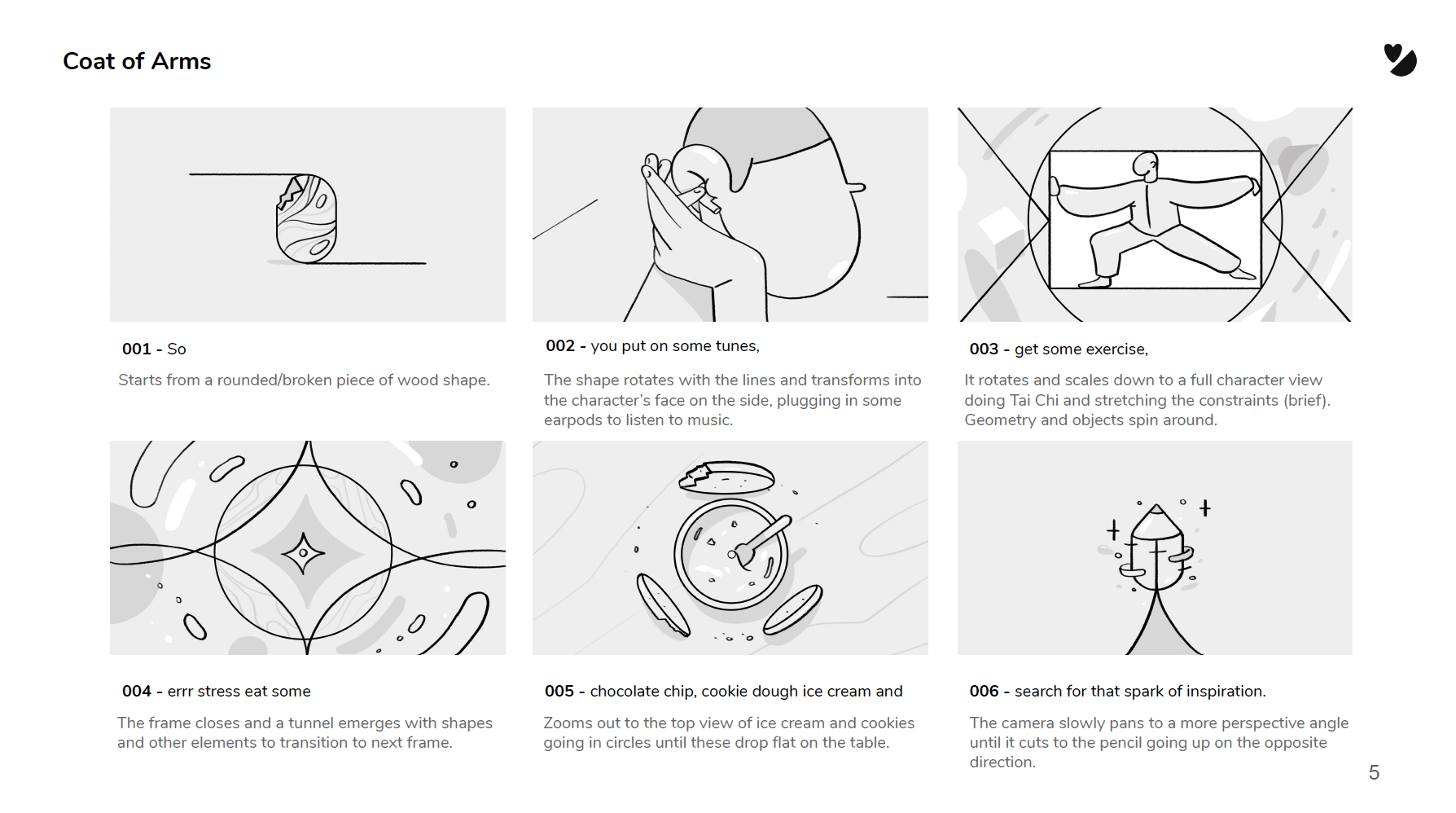 Coat of Arms

001 - So

Starts from a rounded/broken piece of wood shape.

002 - you put on some tunes,

The shape rotates with the lines and transforms into the character's face on the side, plugging in some earpods to listen to music.

003 - get some exercise,

It rotates and scales down to a full character view doing Tai Chi and stretching the constraints (brief). Geometry and objects spin around.

004 - errr stress eat some

The frame closes and a tunnel emerges with shapes and other elements to transition to next frame.

005 - chocolate chip, cookie dough ice cream and

Zooms out to the top view of ice cream and cookies going in circles until these drop flat on the table.

006 - search for that spark of inspiration.

The camera slowly pans to a more perspective angle until it cuts to the pencil going up on the opposite direction.

5