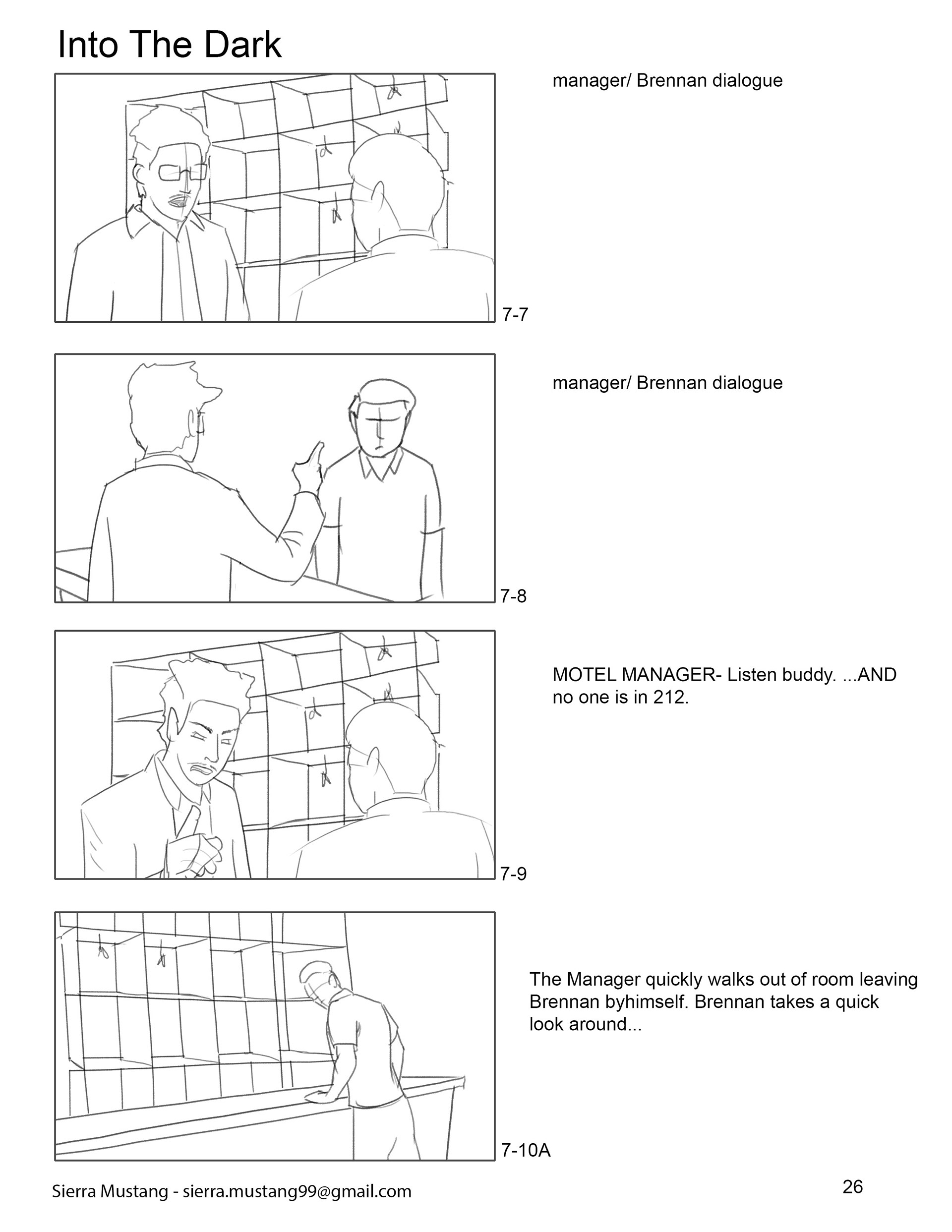 Into The Dark

manager/ Brennan dialogue

7-7

manager/ Brennan dialogue

7-8

MOTEL MANAGER- Listen buddy. ...AND no one is in 212.

7-9

The Manager quickly walks out of room leaving Brennan byhimself. Brennan takes a quick look around...

7-10A

Sierra Mustang - sierra.mustang99@gmail.com

26