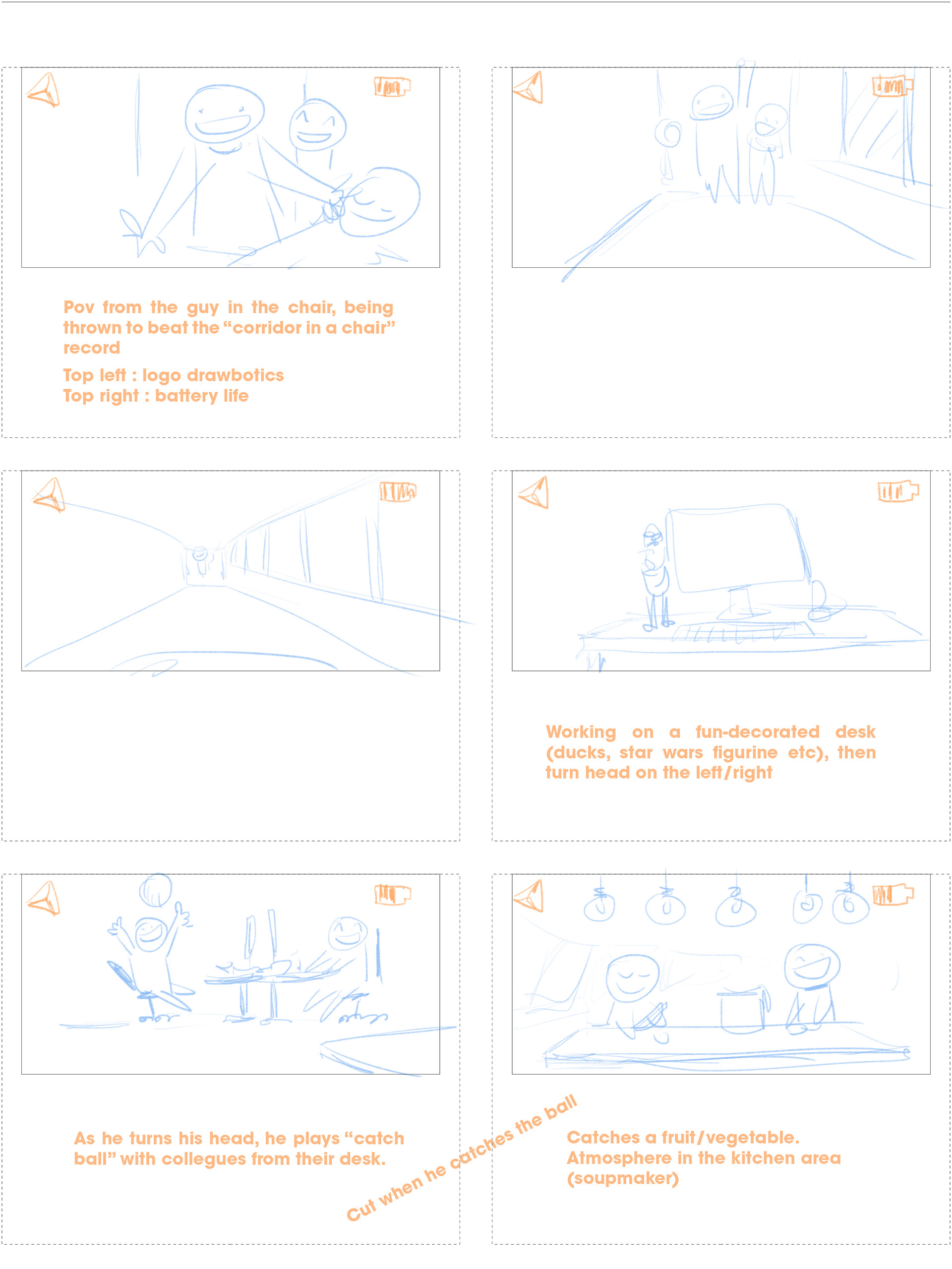 Pov from the guy in the chair, being thrown to beat the “corridor in a chair” record

Top left : logo drawbotics
Top right : battery life

Working on a fun-decorated desk (ducks, star wars figurine etc), then turn head on the left/right

As he turns his head, he plays “catch ball” with collegues from their desk.

Cut when he catches the ball

Catches a fruit/vegetable. Atmosphere in the kitchen area (soupmaker)