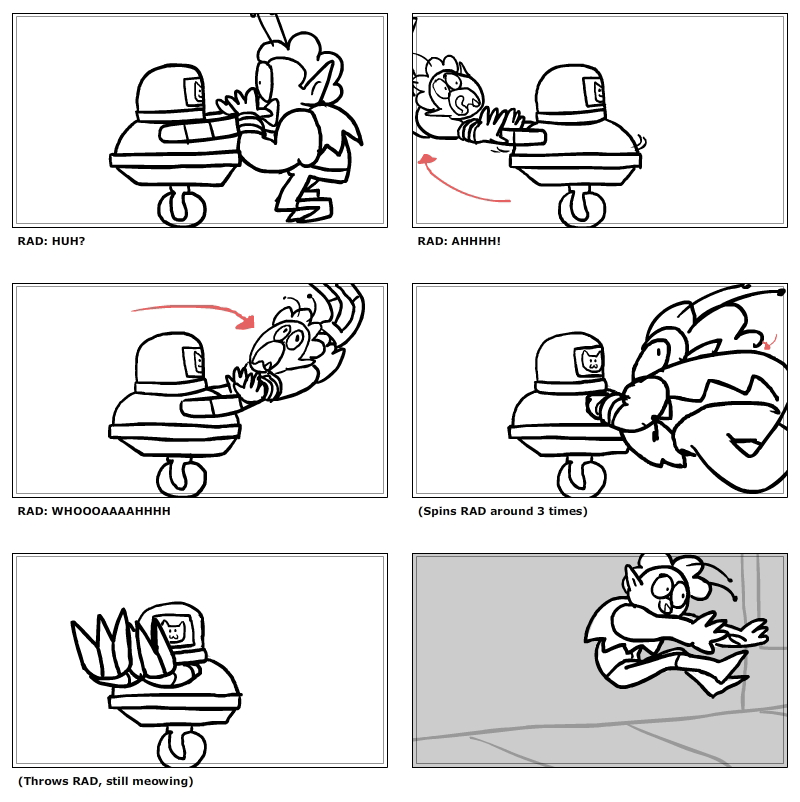 RAD: HUH?

RAD: AHHHH!

RAD: WHOOOAAAAHHHH

(Spins RAD around 3 times)

(Throws RAD, still meowing)