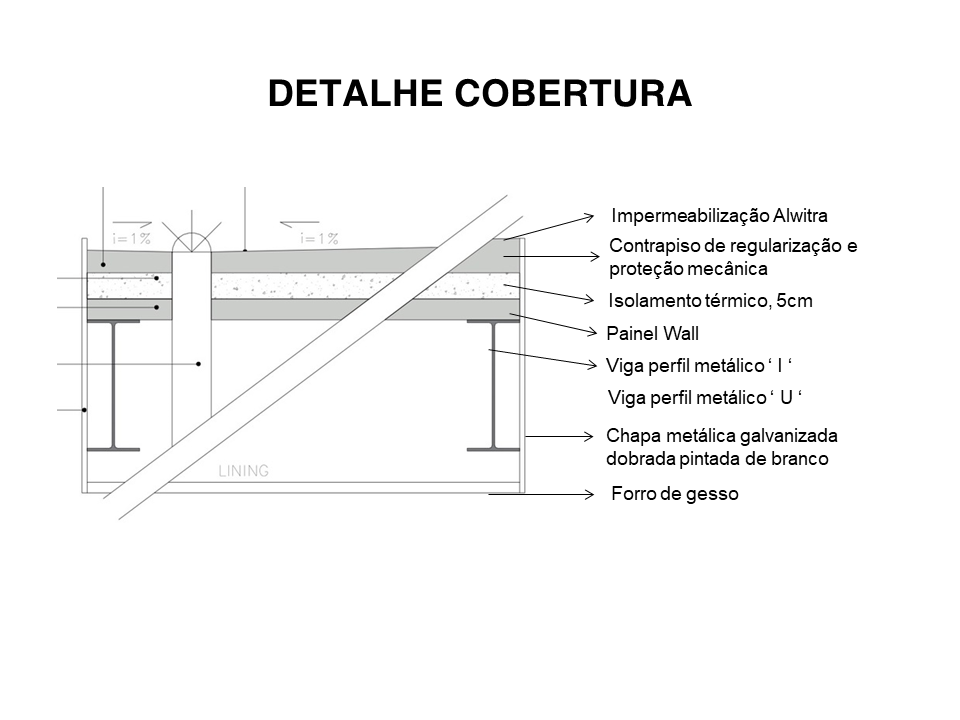 DETALHE COBERTURA

i=1%

i=1%

LINING

Impermeabilização Alwitra

Contrapiso de regularização e proteção mecânica

Isolamento térmico, 5cm

Painel Wall

Viga perfil metálico ‘ I ‘

Viga perfil metálico ‘ U ‘

Chapa metálica galvanizada dobrada pintada de branco

Forro de gesso