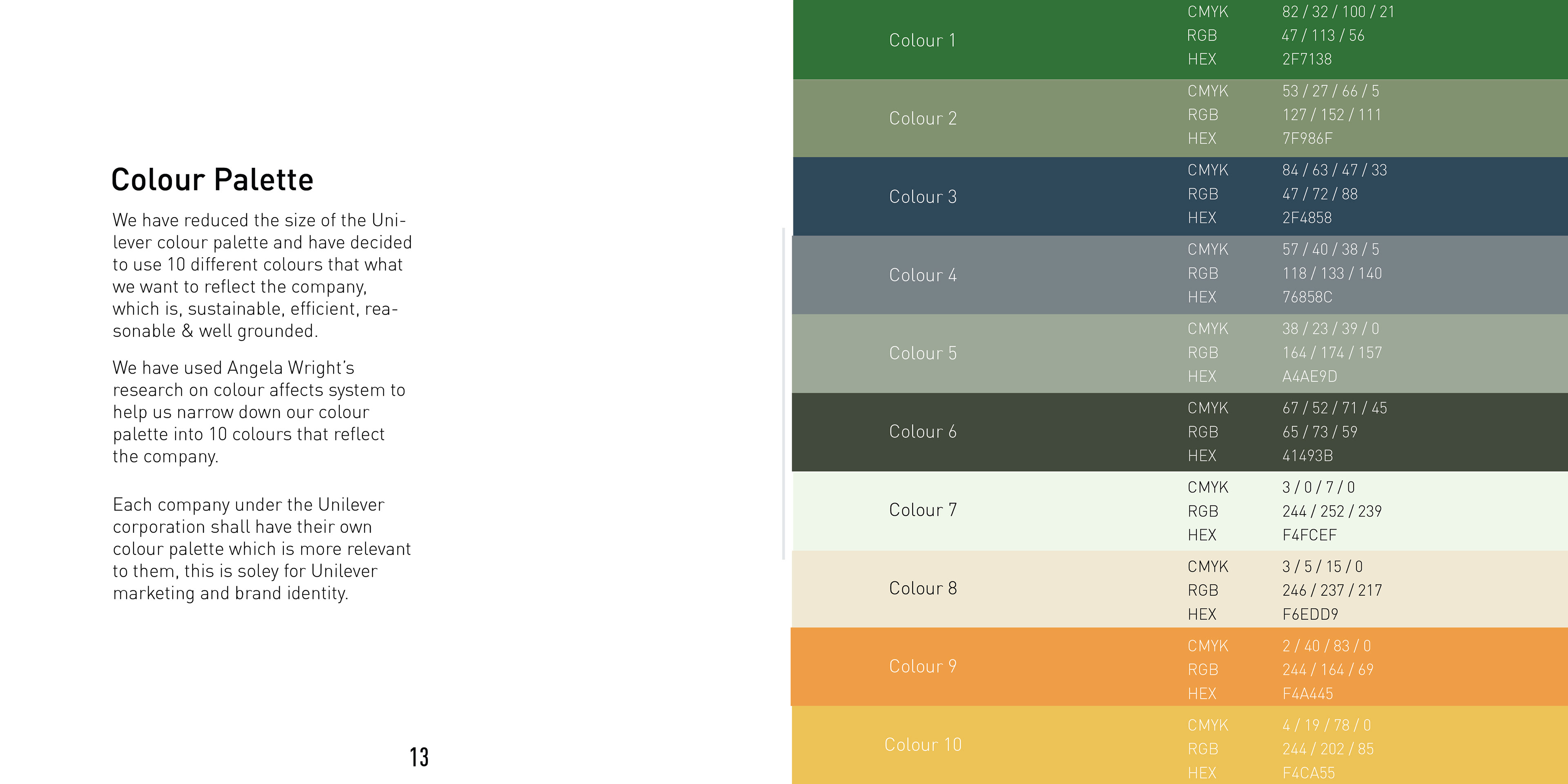 Colour Palette

We have reduced the size of the Unilever colour palette and have decided to use 10 different colours that what we want to reflect the company, which is, sustainable, efficient, reasonable & well grounded.

We have used Angela Wright's research on colour affects system to help us narrow down our colour palette into 10 colours that reflect the company.

Each company under the Unilever corporation shall have their own colour palette which is more relevant to them, this is soley for Unilever marketing and brand identity.

13

Colour 1
CMYK 82 / 32 / 100 / 21
RGB 47 / 113 / 56
HEX 2F7138

Colour 2
CMYK 53 / 27 / 66 / 5
RGB 127 / 152 / 111
HEX 7F986F

Colour 3
CMYK 84 / 63 / 47 / 33
RGB 47 / 72 / 88
HEX 2F4858

Colour 4
CMYK 57 / 40 / 38 / 5
RGB 118 / 133 / 140
HEX 76858C

Colour 5
CMYK 38 / 23 / 39 / 0
RGB 164 / 174 / 157
HEX A4AE9D

Colour 6
CMYK 67 / 52 / 71 / 45
RGB 65 / 73 / 59
HEX 41493B

Colour 7
CMYK 3 / 0 / 7 / 0
RGB 244 / 252 / 239
HEX F4FCEF

Colour 8
CMYK 3 / 5 / 15 / 0
RGB 246 / 237 / 217
HEX F6EDD9

Colour 9
CMYK 2 / 40 / 83 / 0
RGB 244 / 164 / 69
HEX F4A445

Colour 10
CMYK 4 / 19 / 78 / 0
RGB 244 / 202 / 85
HEX F4CA55