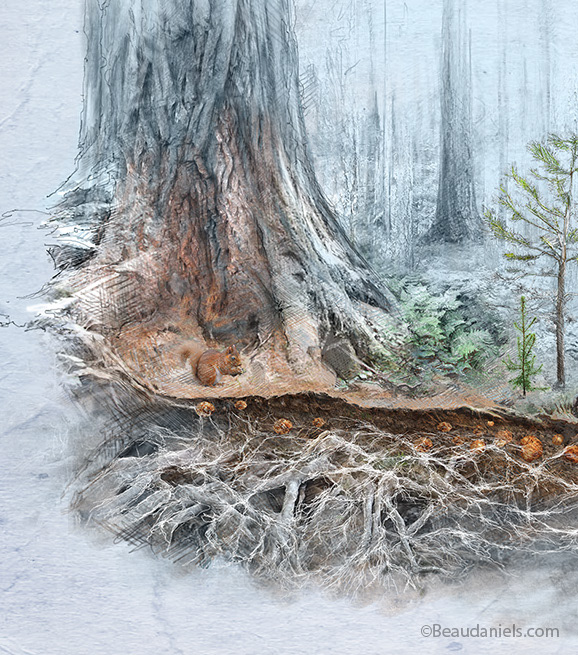 ©Beaudaniels.com