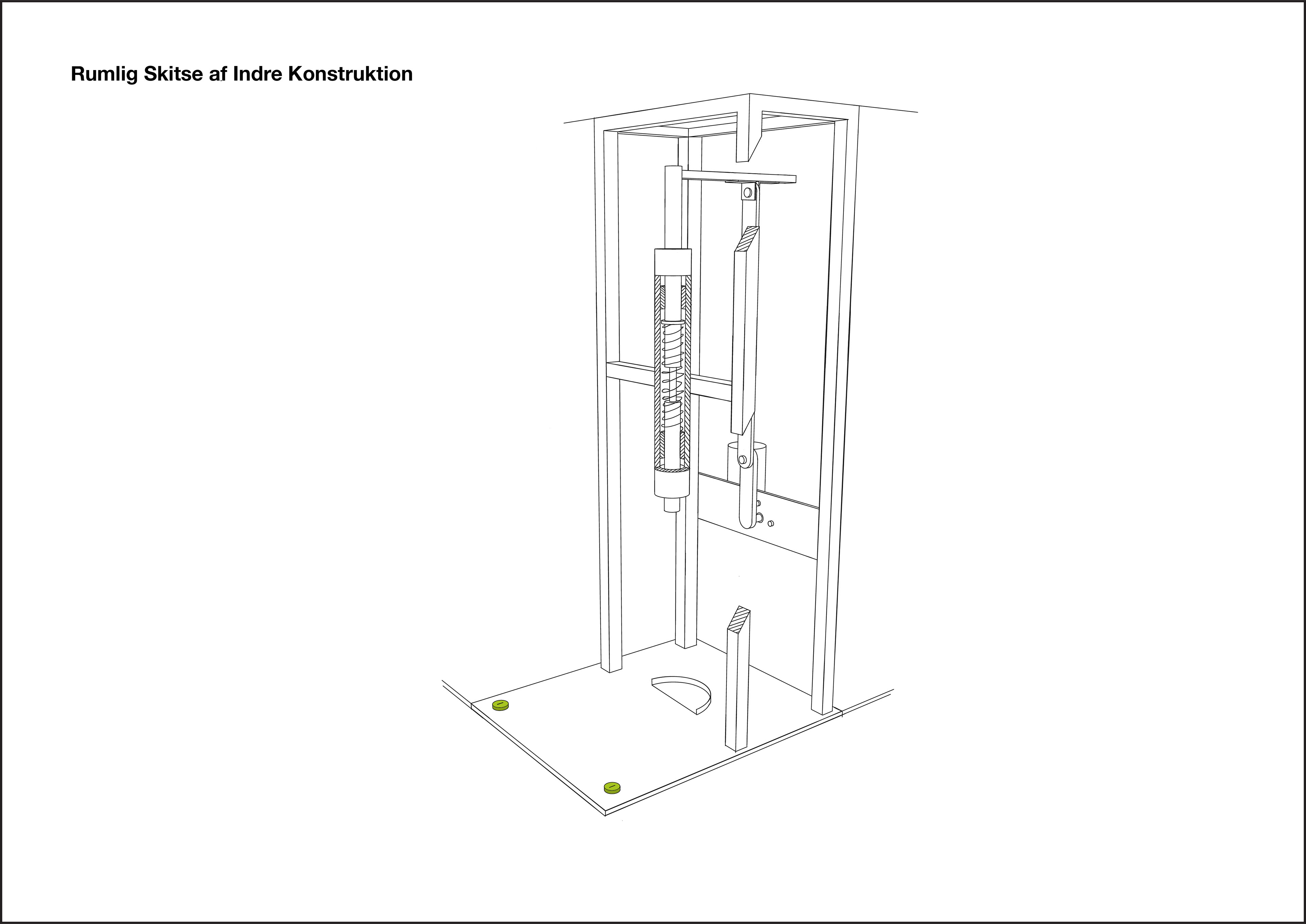 Rumlig Skitse af Indre Konstruktion