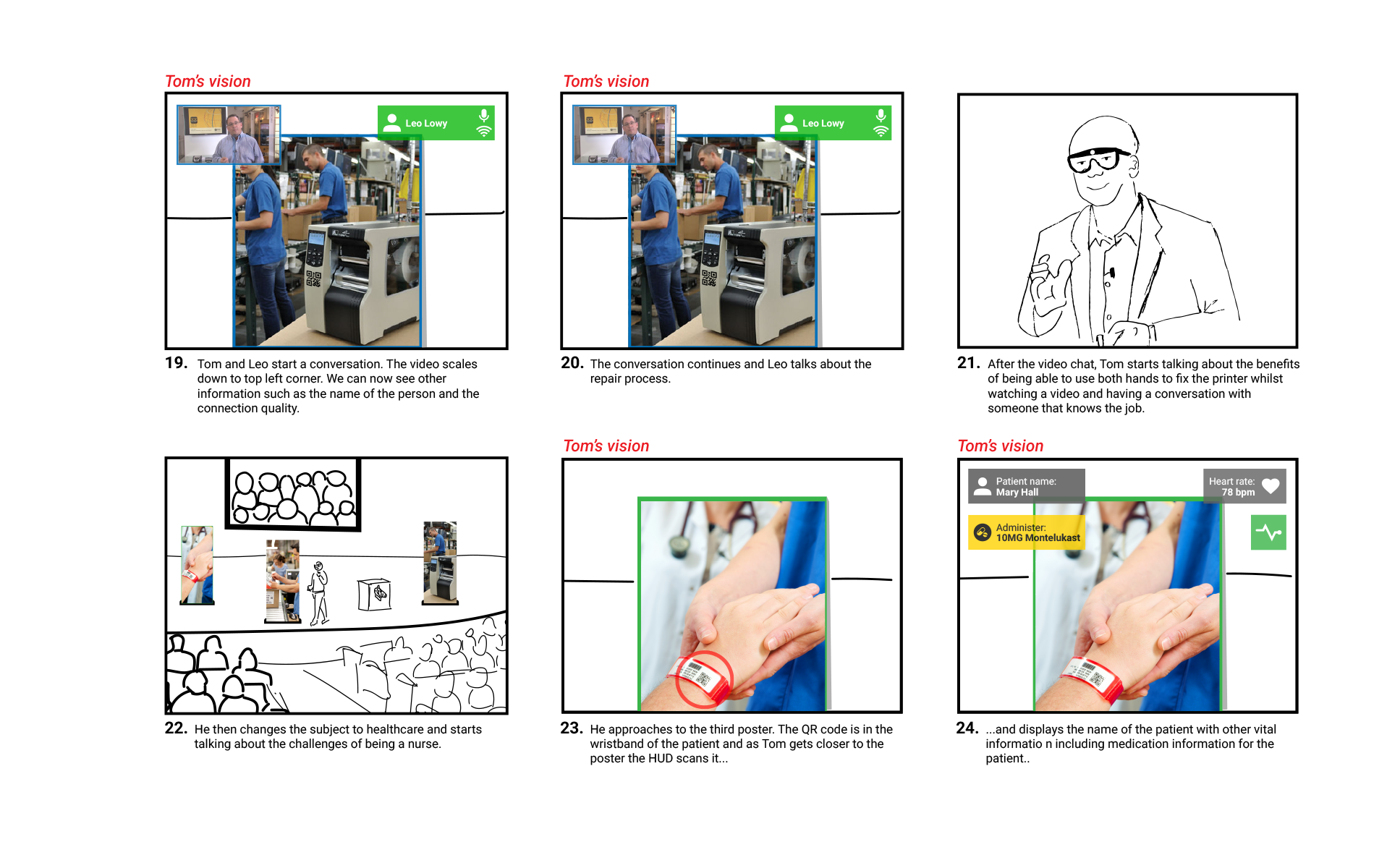 Tom's vision

Leo Lowy

19. Tom and Leo start a conversation. The video scales down to top left corner. We can now see other information such as the name of the person and the connection quality.

Tom's vision

Leo Lowy

20. The conversation continues and Leo talks about the repair process.

21. After the video chat, Tom starts talking about the benefits of being able to use both hands to fix the printer whilst watching a video and having a conversation with someone that knows the job.

22. He then changes the subject to healthcare and starts talking about the challenges of being a nurse.

Tom's vision

23. He approaches to the third poster. The QR code is in the wristband of the patient and as Tom gets closer to the poster the HUD scans it...

Tom's vision

Patient name: Mary Hall

Heart rate: 78 bpm

Administer: 10MG Montelukast

24. ...and displays the name of the patient with other vital informatio n including medication information for the patient..