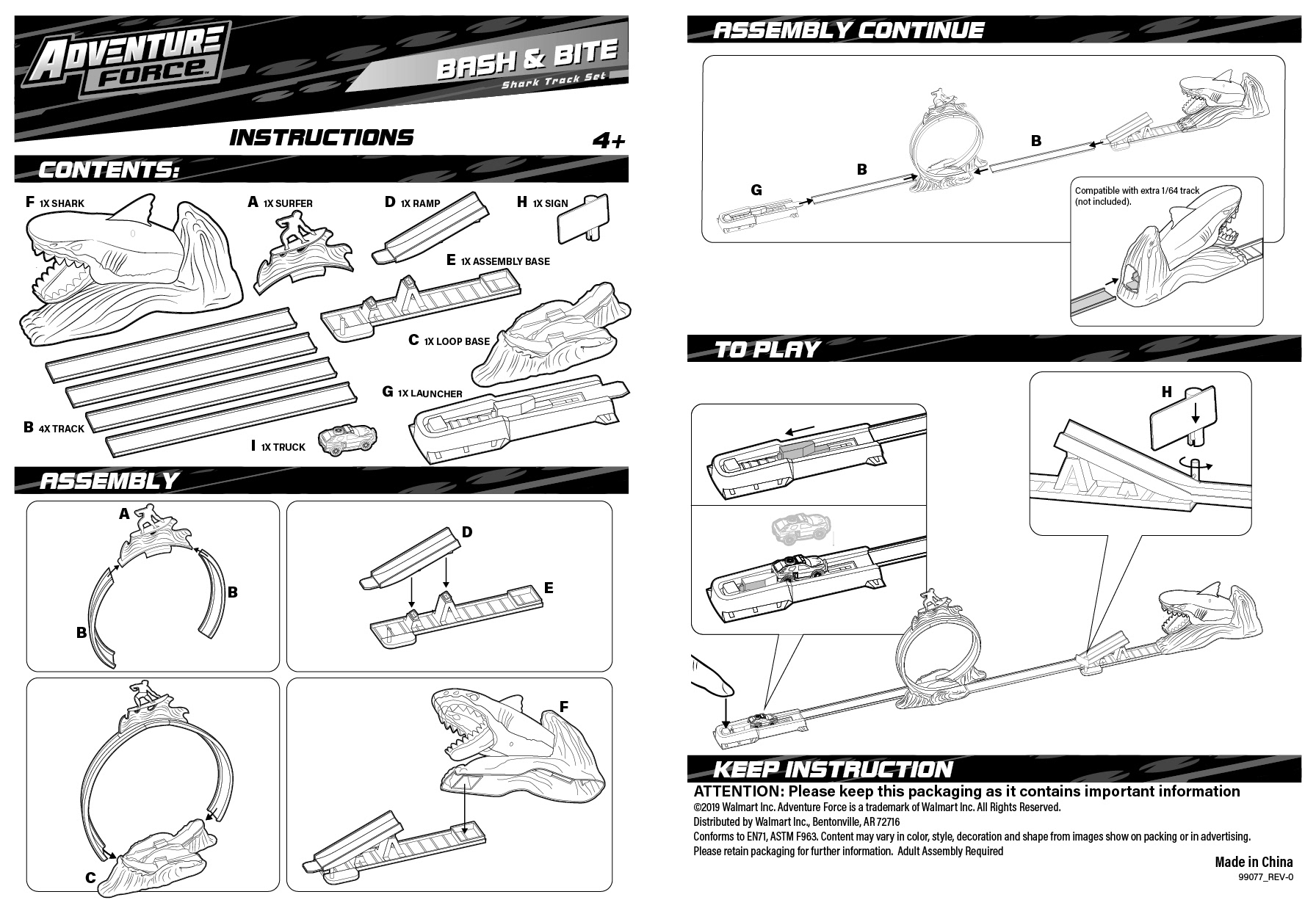 ADVENTURE FORCE

BASH & BITE
Shark Track Set

INSTRUCTIONS

4+

CONTENTS:

F 1X SHARK

A 1X SURFER

D 1X RAMP

H 1X SIGN

E 1X ASSEMBLY BASE

C 1X LOOP BASE

G 1X LAUNCHER

B 4X TRACK

I 1X TRUCK

ASSEMBLY

A
B
B

D
E

C

F

ASSEMBLY CONTINUE

G
B
B

Compatible with extra 1/64 track (not included).

TO PLAY

H

KEEP INSTRUCTION

ATTENTION: Please keep this packaging as it contains important information
©2019 Walmart Inc. Adventure Force is a trademark of Walmart Inc. All Rights Reserved.
Distributed by Walmart Inc., Bentonville, AR 72716
Conforms to EN71, ASTM F963. Content may vary in color, style, decoration and shape from images show on packing or in advertising.
Please retain packaging for further information. Adult Assembly Required

Made in China
99077_REV-0