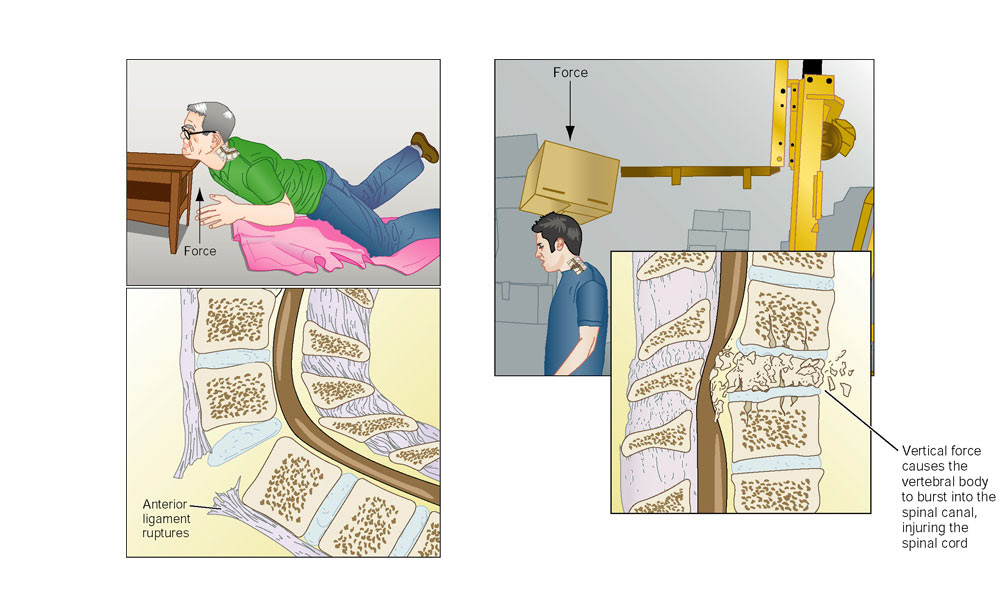 Force

Anterior ligament ruptures

Force

Vertical force causes the vertebral body to burst into the spinal canal, injuring the spinal cord